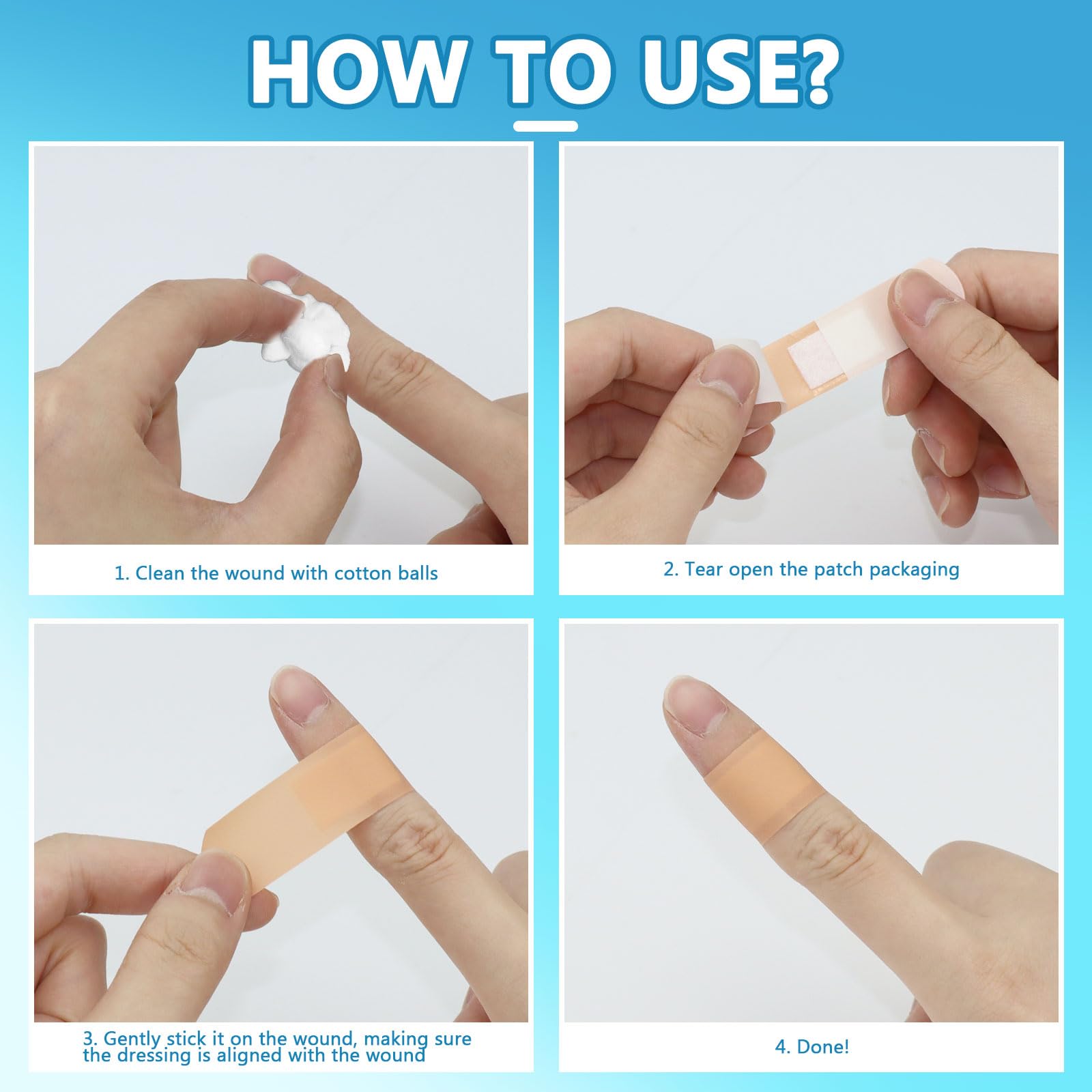 HOW TO USE?

1. Clean the wound with cotton balls

2. Tear open the patch packaging

3. Gently stick it on the wound, making sure the dressing is aligned with the wound

4. Done!