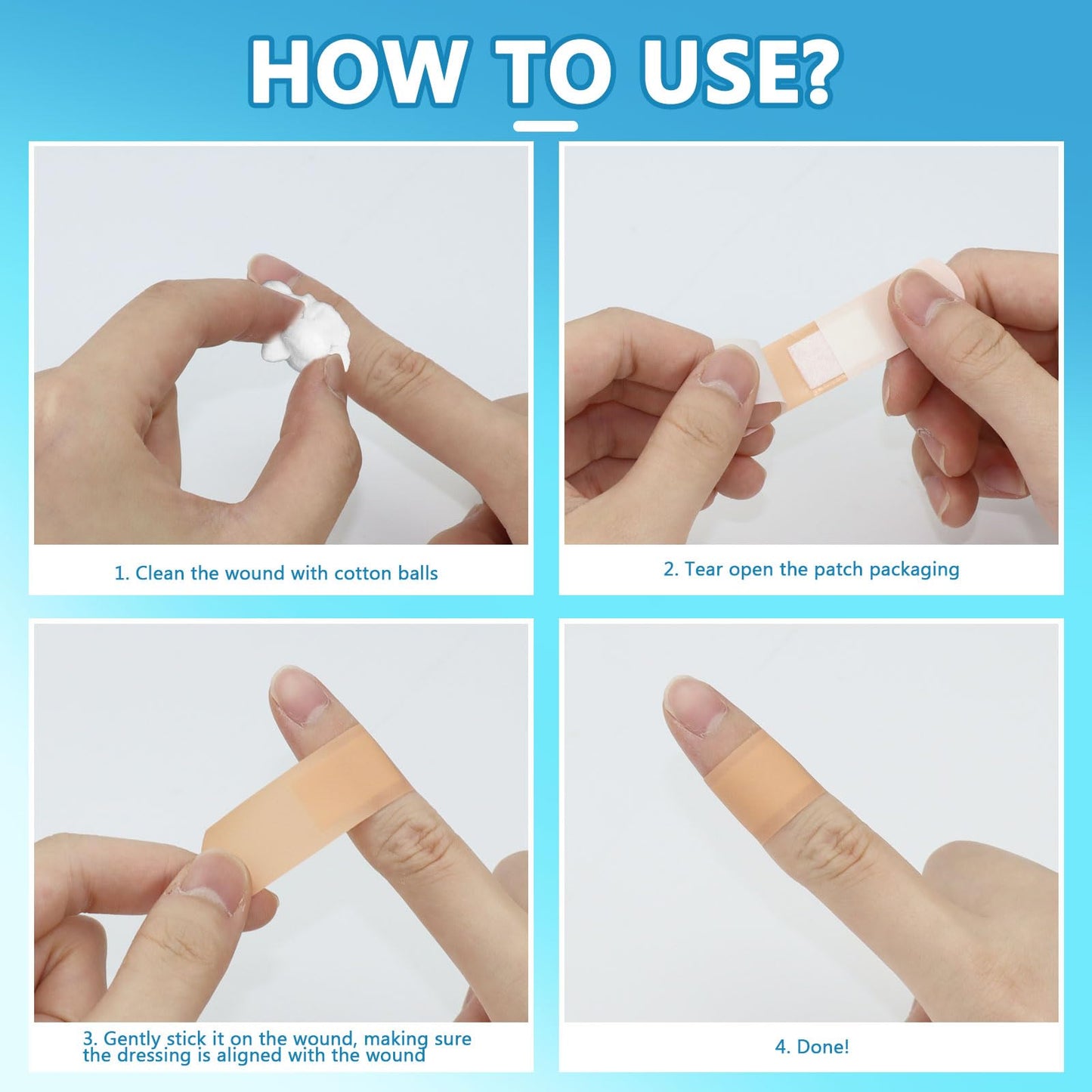 HOW TO USE?

1. Clean the wound with cotton balls

2. Tear open the patch packaging

3. Gently stick it on the wound, making sure the dressing is aligned with the wound

4. Done!