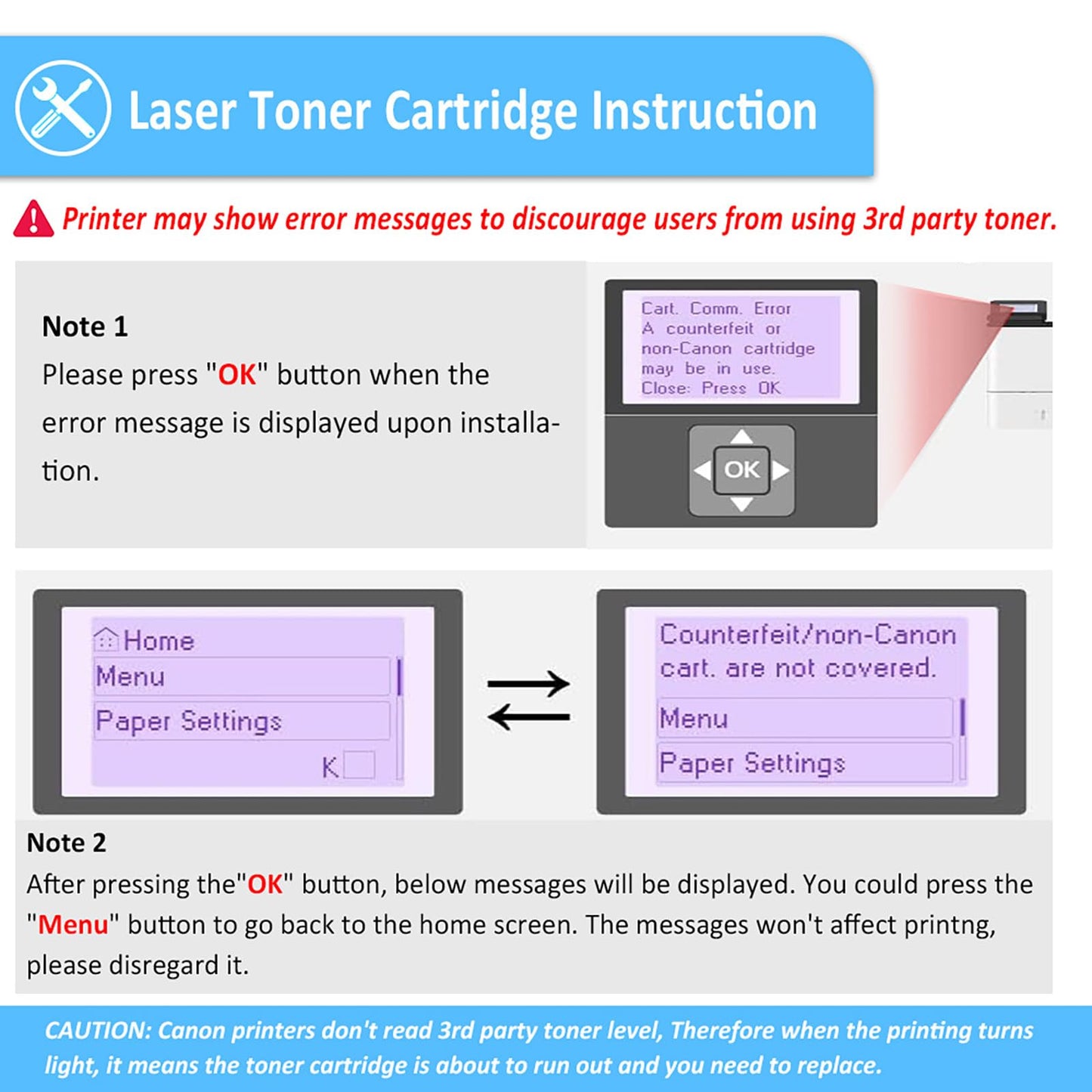 Laser Toner Cartridge Instruction

Printer may show error messages to discourage users from using 3rd party toner.

Note 1
Please press "OK" button when the error message is displayed upon installation.

Cart. Comm. Error
A counterfeit or non-Canon cartridge may be in use.
Close: Press OK

OK

Home
Menu
Paper Settings
K

Counterfeit/non-Canon cart. are not covered.
Menu
Paper Settings

Note 2
After pressing the"OK" button, below messages will be displayed. You could press the "Menu" button to go back to the home screen. The messages won't affect printng, please disregard it.

CAUTION: Canon printers don't read 3rd party toner level, Therefore when the printing turns light, it means the toner cartridge is about to run out and you need to replace.