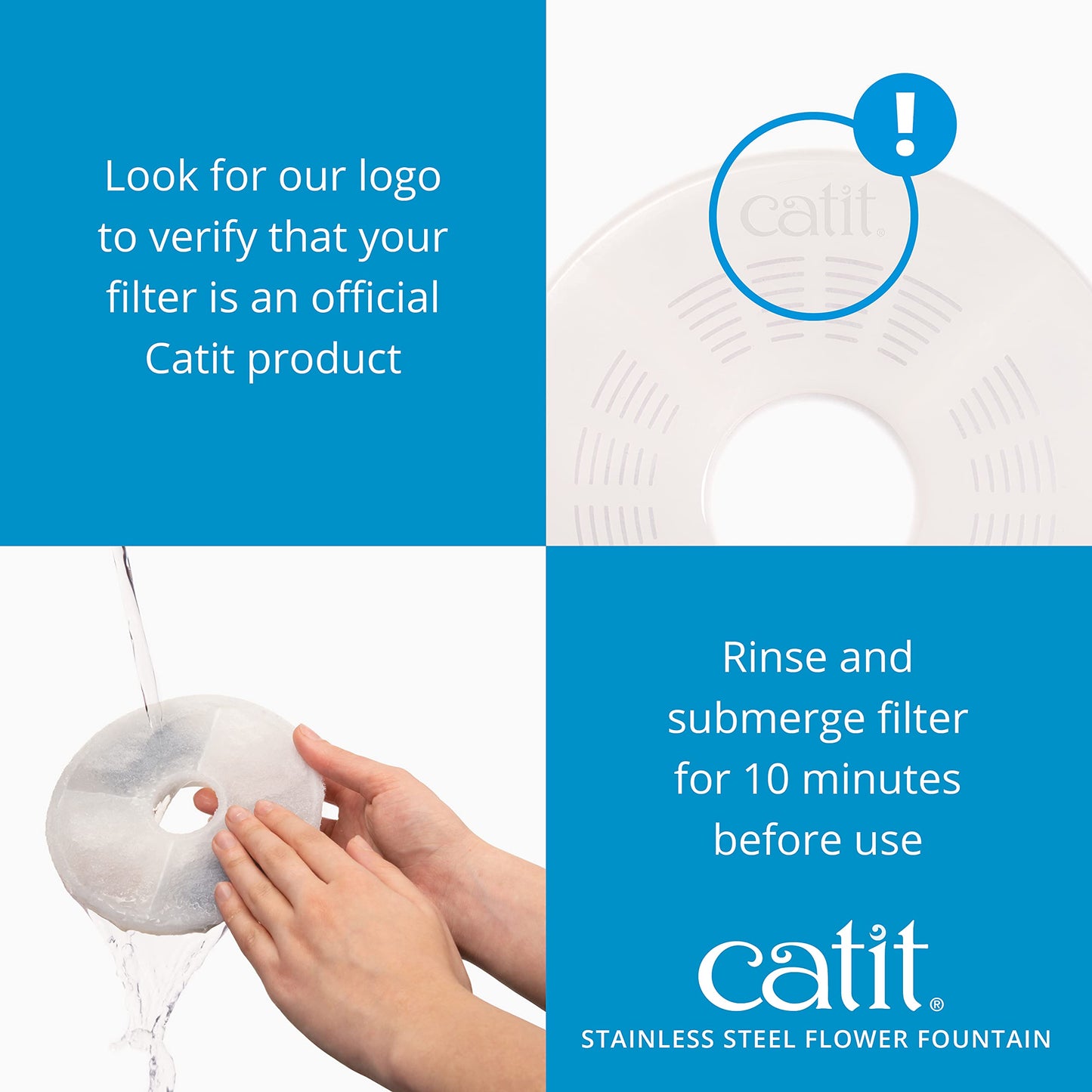 Look for our logo to verify that your filter is an official Catit product

!

catit®

Rinse and submerge filter for 10 minutes before use

catit®

STAINLESS STEEL FLOWER FOUNTAIN