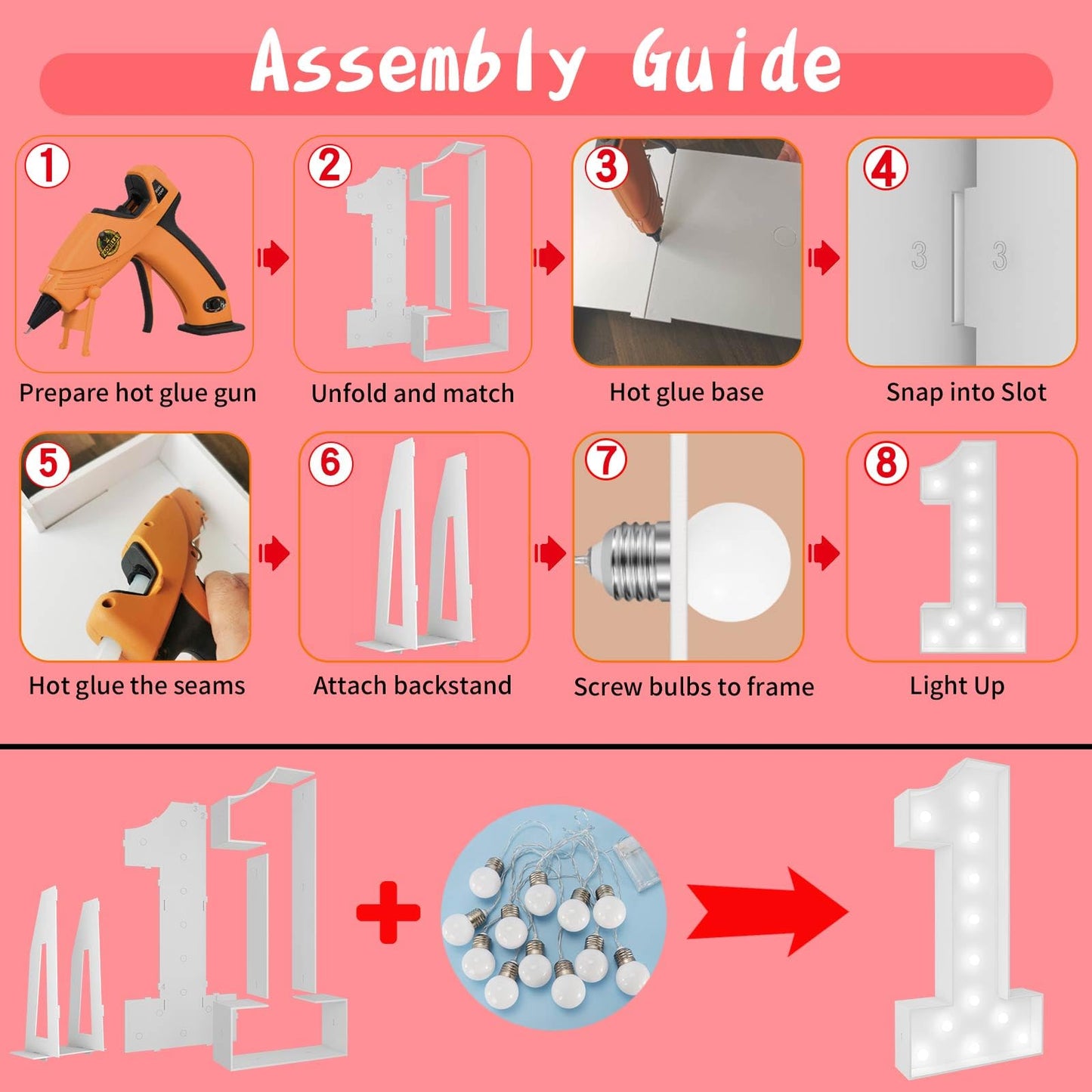 Assembly Guide

1
Prepare hot glue gun

2
Unfold and match

3
Hot glue base

4
3 3
Snap into Slot

5
Hot glue the seams

6
Attach backstand

7
Screw bulbs to frame

8
Light Up