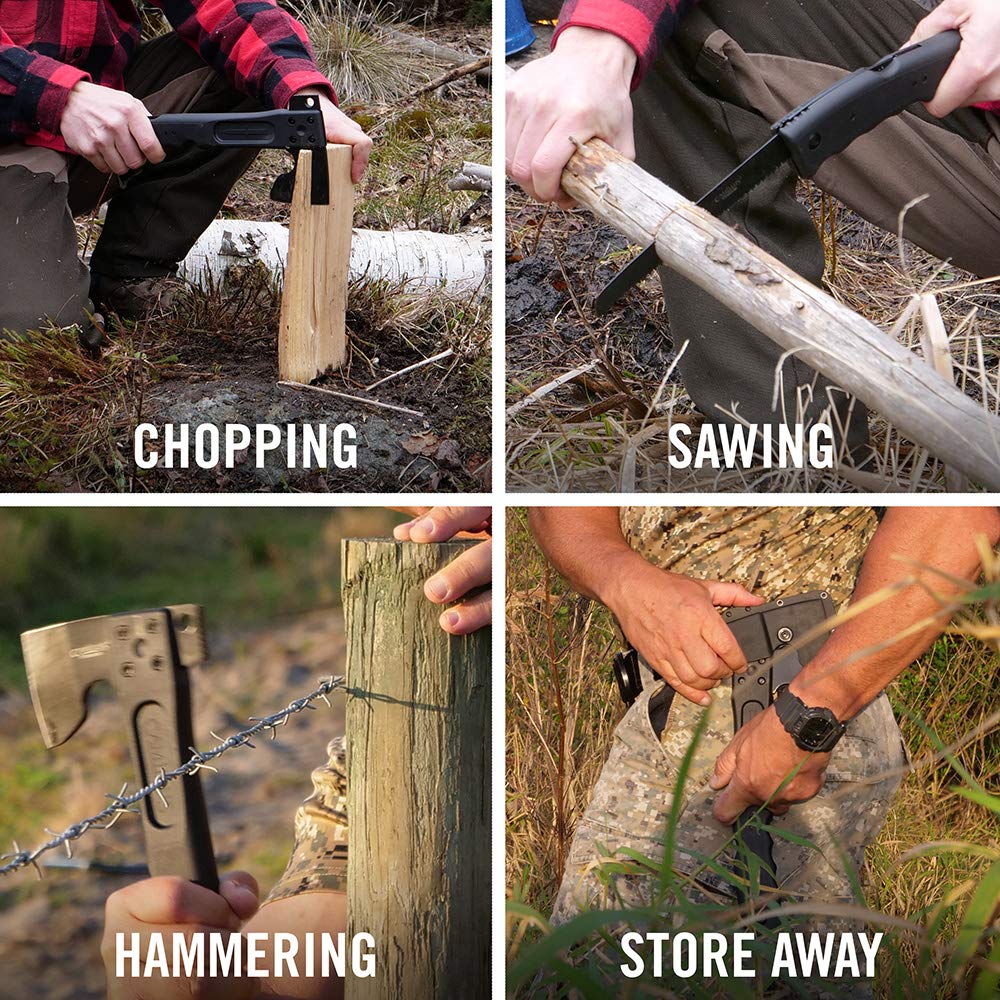 CHOPPING

SAWING

HAMMERING

STORE AWAY