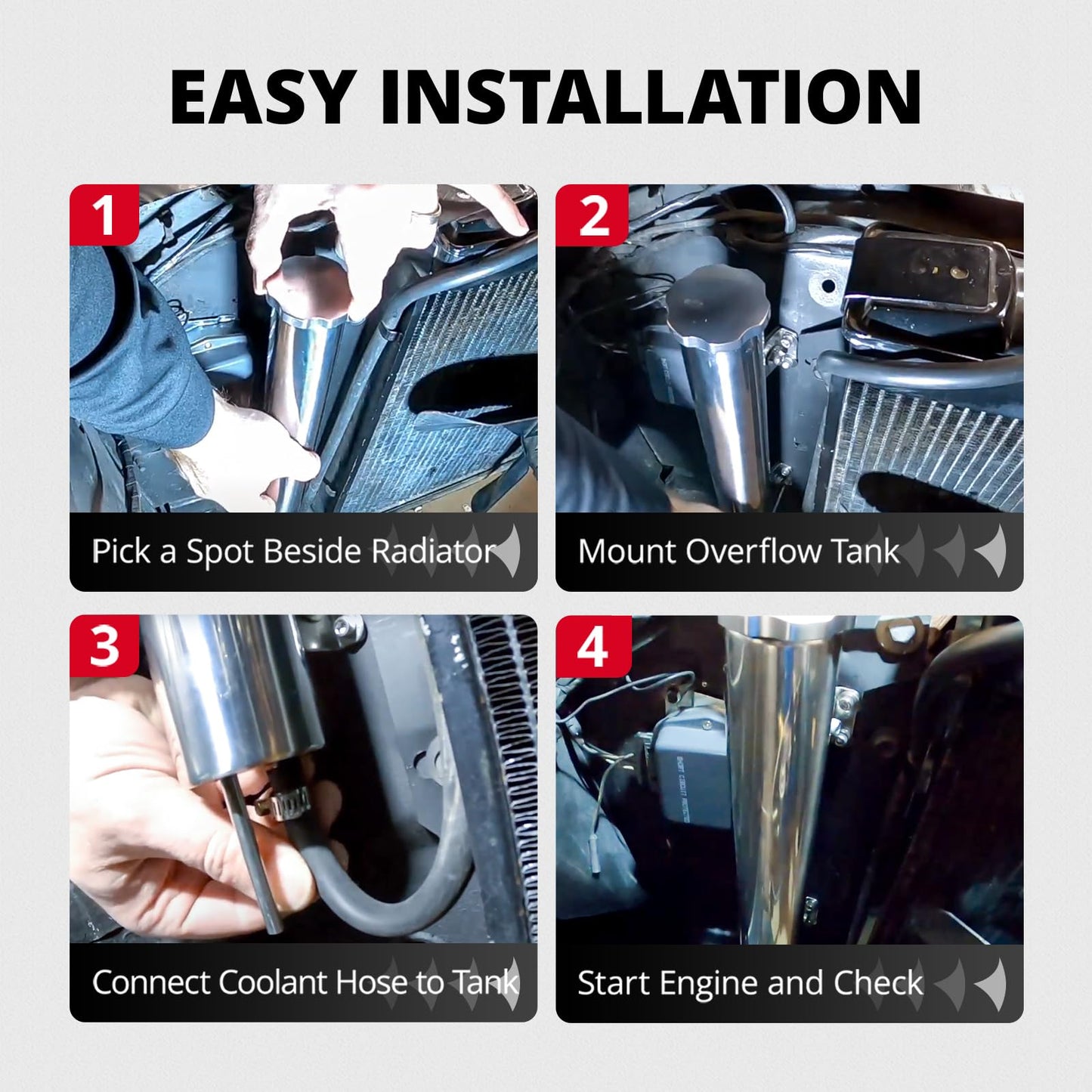 EASY INSTALLATION

1

Pick a Spot Beside Radiator

2

Mount Overflow Tank

3

Connect Coolant Hose to Tank

4

Start Engine and Check