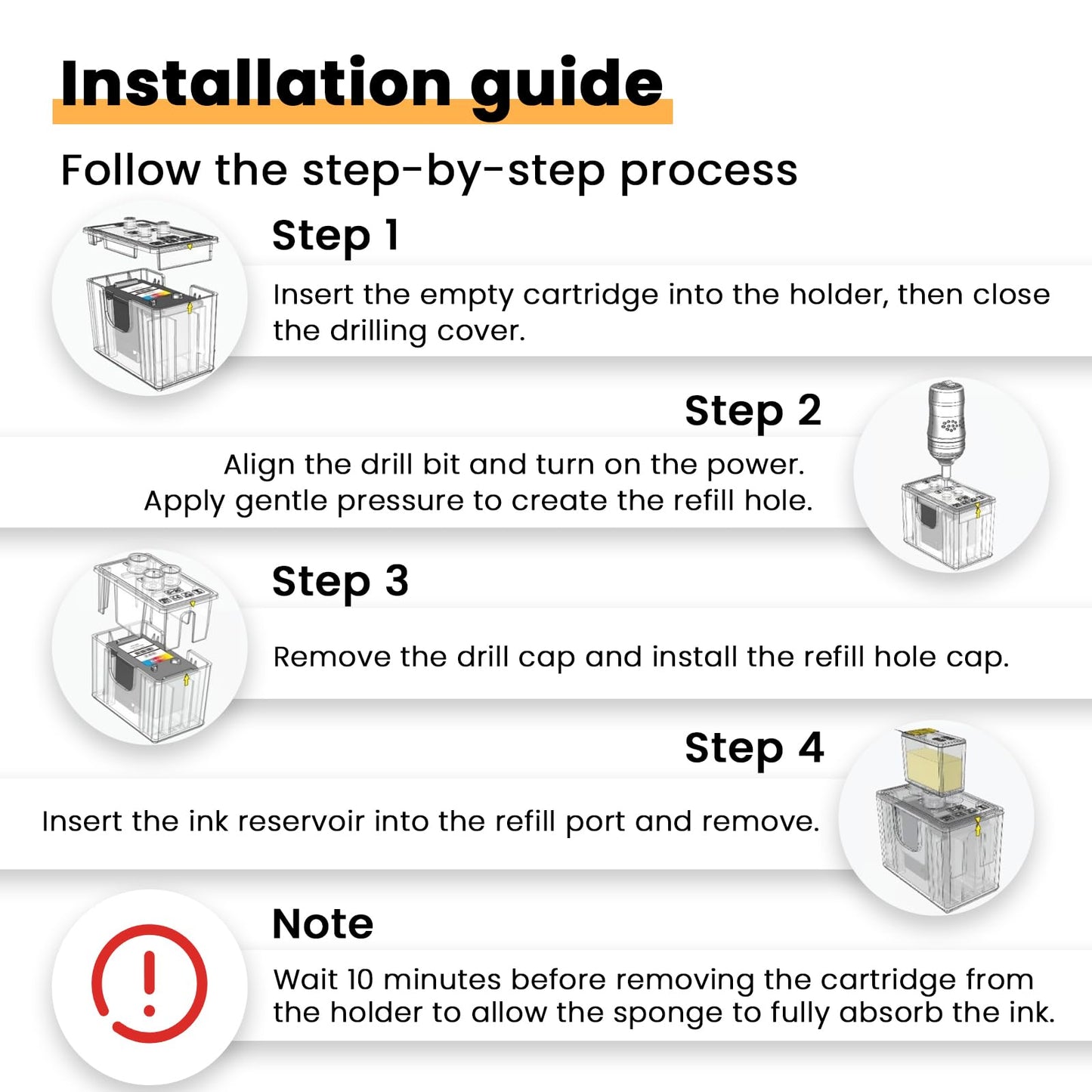 Installation guide

Follow the step-by-step process

Step 1

Insert the empty cartridge into the holder, then close the drilling cover.

Step 2

Align the drill bit and turn on the power.
Apply gentle pressure to create the refill hole.

Step 3

Remove the drill cap and install the refill hole cap.

Step 4

Insert the ink reservoir into the refill port and remove.

Note

Wait 10 minutes before removing the cartridge from the holder to allow the sponge to fully absorb the ink.