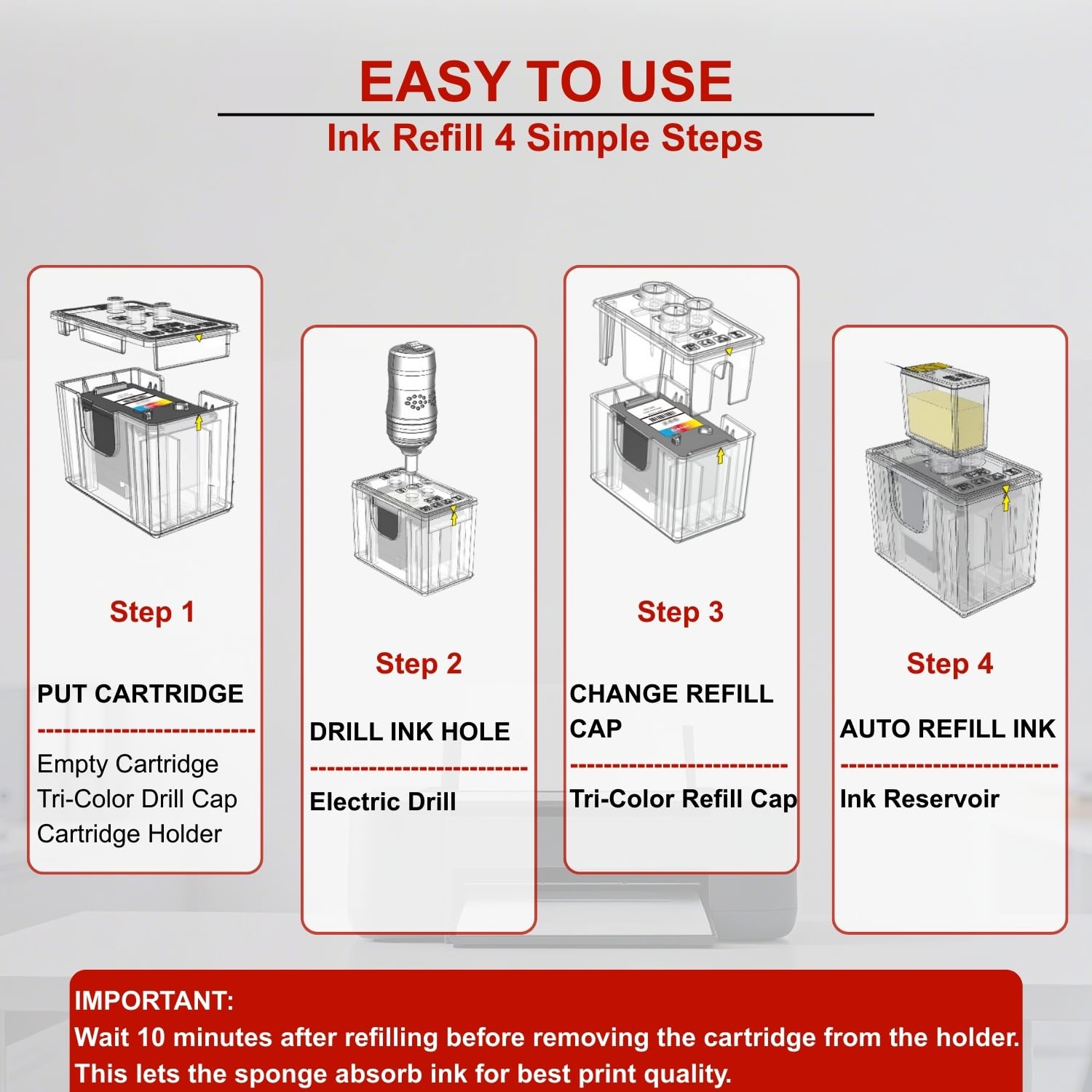 EASY TO USE

Ink Refill 4 Simple Steps

Step 1

PUT CARTRIDGE

--------------------------

Empty Cartridge
Tri-Color Drill Cap
Cartridge Holder

Step 2

DRILL INK HOLE

--------------------------

Electric Drill

Step 3

CHANGE REFILL CAP

--------------------------

Tri-Color Refill Cap

Step 4

AUTO REFILL INK

--------------------------

Ink Reservoir

IMPORTANT:
Wait 10 minutes after refilling before removing the cartridge from the holder. This lets the sponge absorb ink for best print quality.