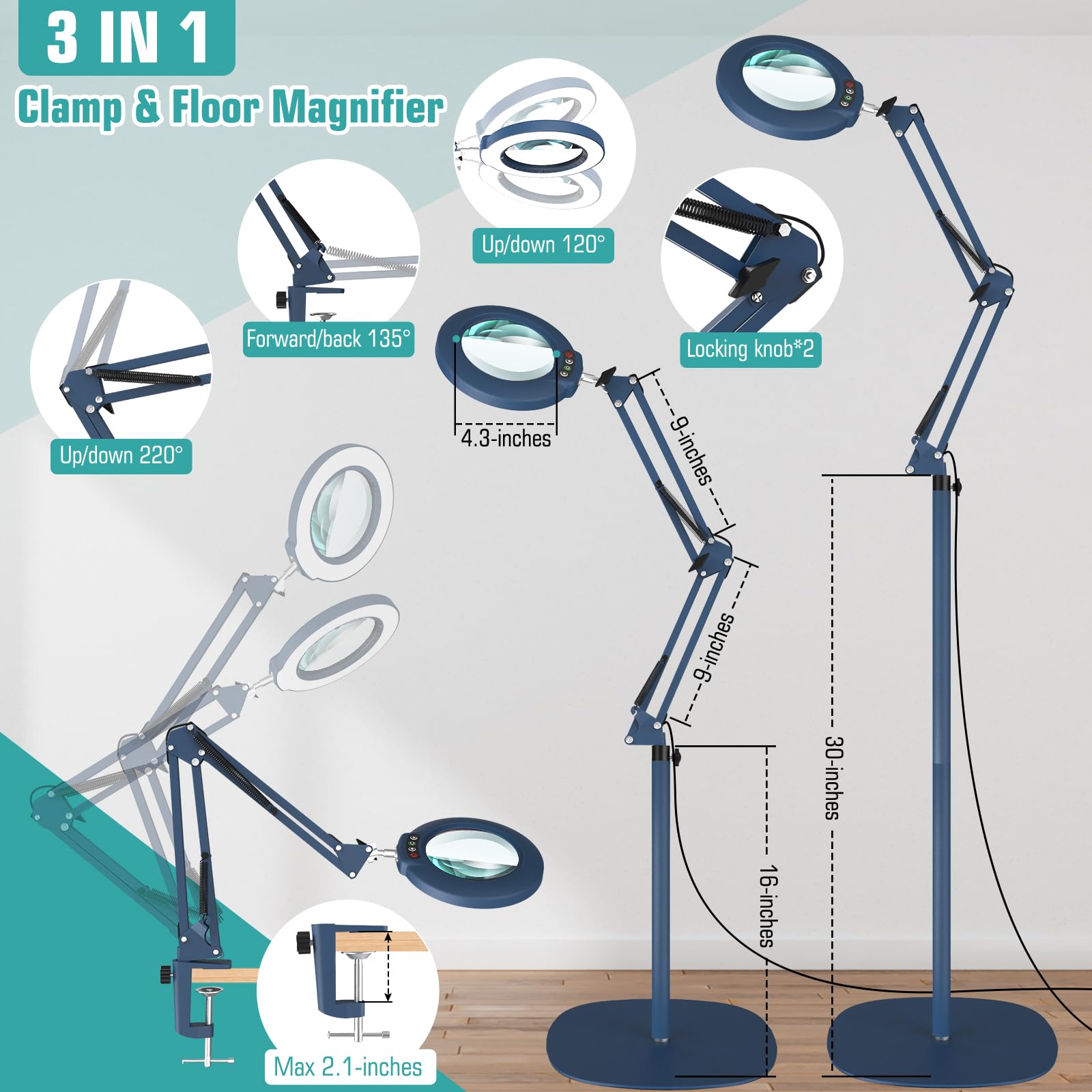 3 IN 1
Clamp & Floor Magnifier

Up/down 120°

Forward/back 135°

Locking knob*2

Up/down 220°

4.3-inches

9-inches

9-inches

30-inches

16-inches

Max 2.1-inches