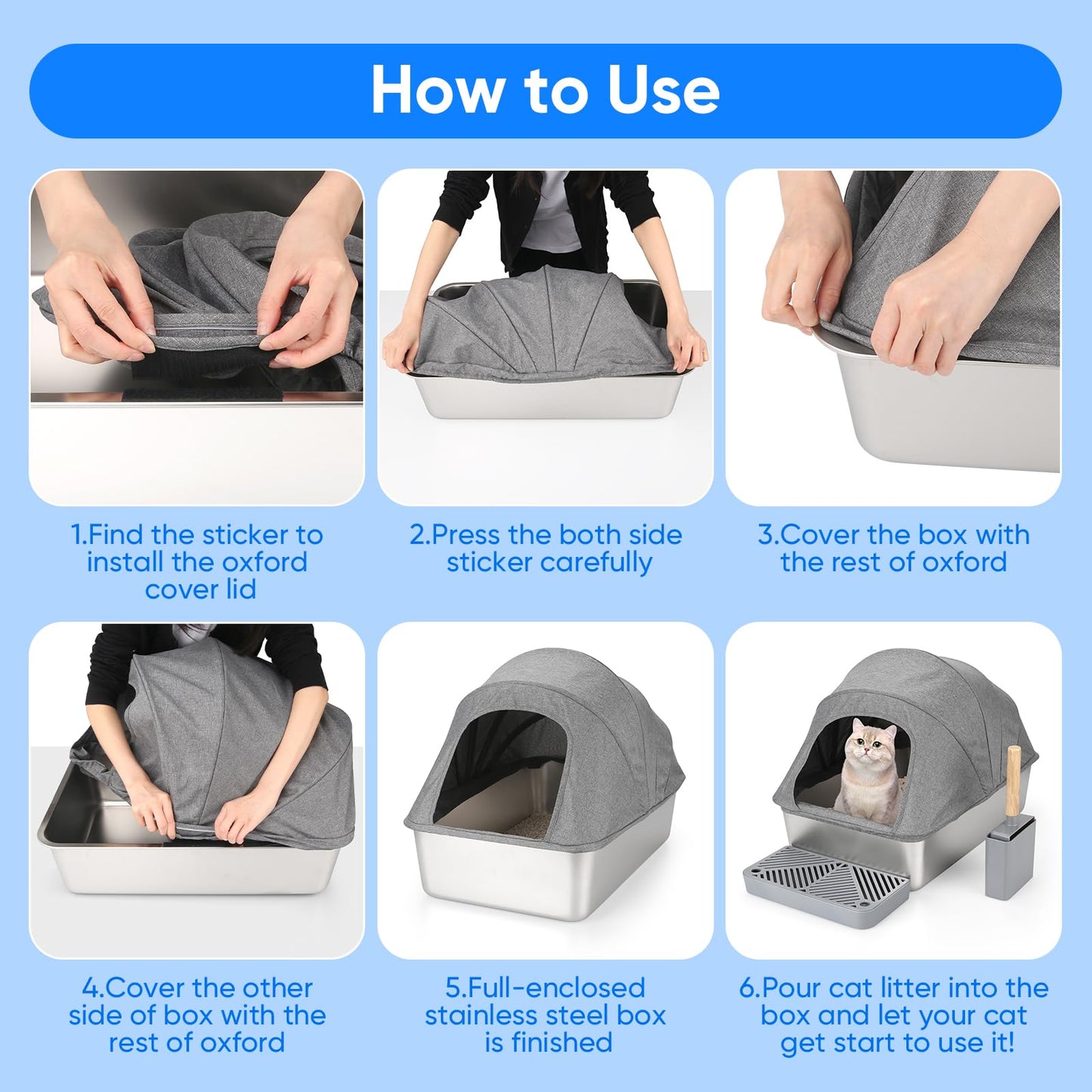 How to Use

1.Find the sticker to install the oxford cover lid

2.Press the both side sticker carefully

3.Cover the box with the rest of oxford

4.Cover the other side of box with the rest of oxford

5.Full-enclosed stainless steel box is finished

6.Pour cat litter into the box and let your cat get start to use it!