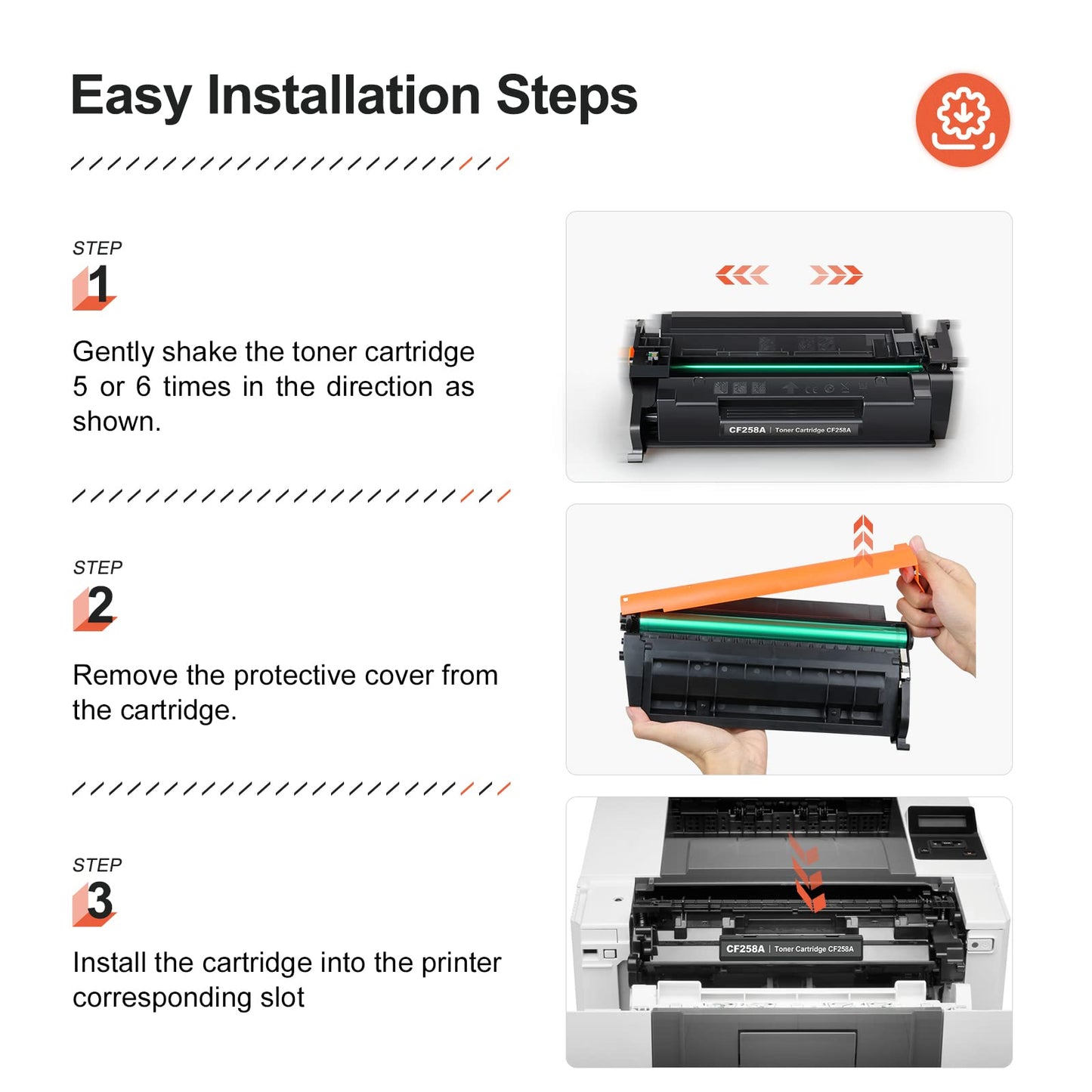 Easy Installation Steps

STEP
1

Gently shake the toner cartridge 5 or 6 times in the direction as shown.

CF258A | Toner Cartridge CF258A

STEP
2

Remove the protective cover from the cartridge.

STEP
3

Install the cartridge into the printer corresponding slot

CF258A | Toner Cartridge CF258A