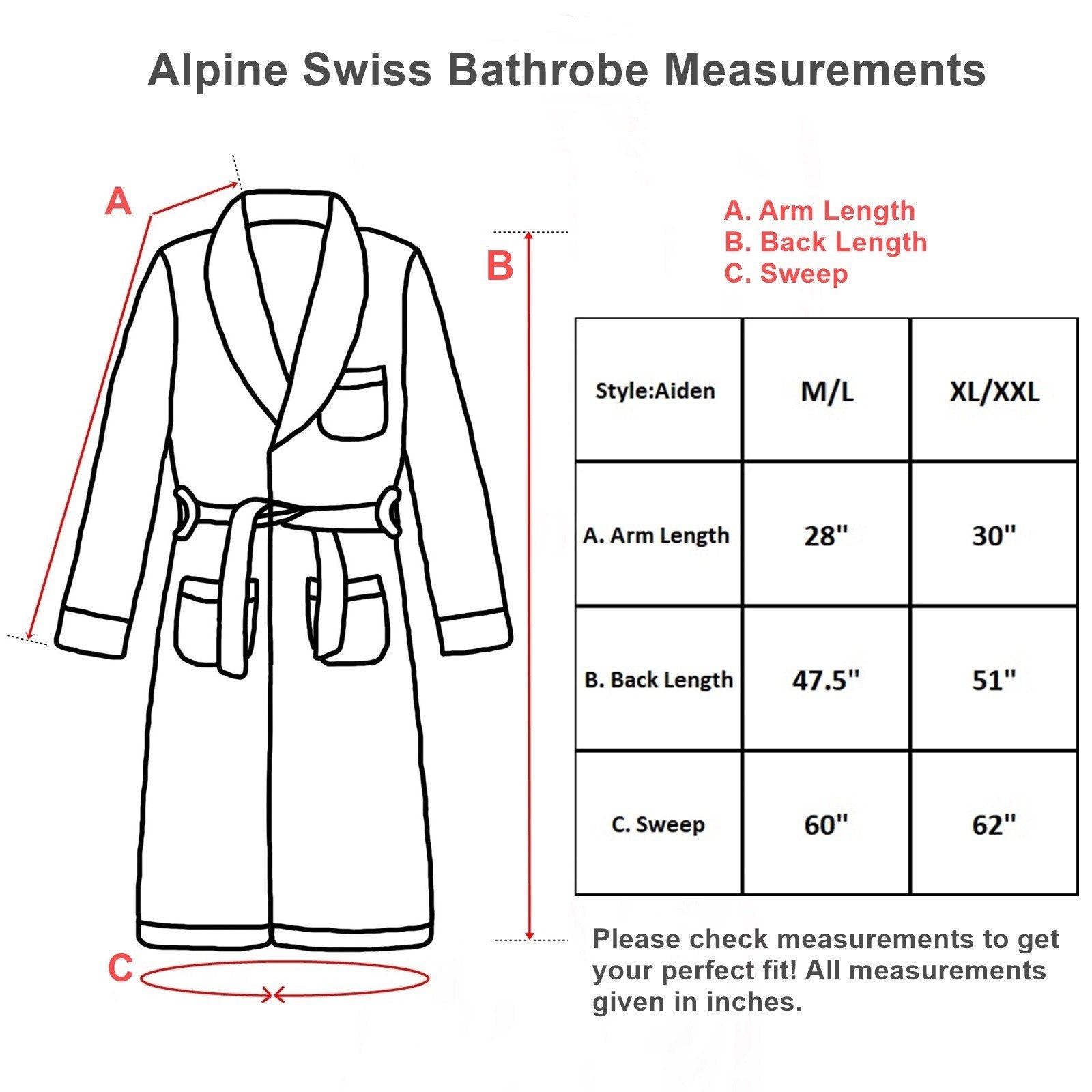 Alpine Swiss Bathrobe Measurements

A

B

C

A. Arm Length
B. Back Length
C. Sweep

| Style:Aiden | M/L | XL/XXL |
|---|---|---|
| A. Arm Length | 28" | 30" |
| B. Back Length | 47.5" | 51" |
| C. Sweep | 60" | 62" |

Please check measurements to get your perfect fit! All measurements given in inches.