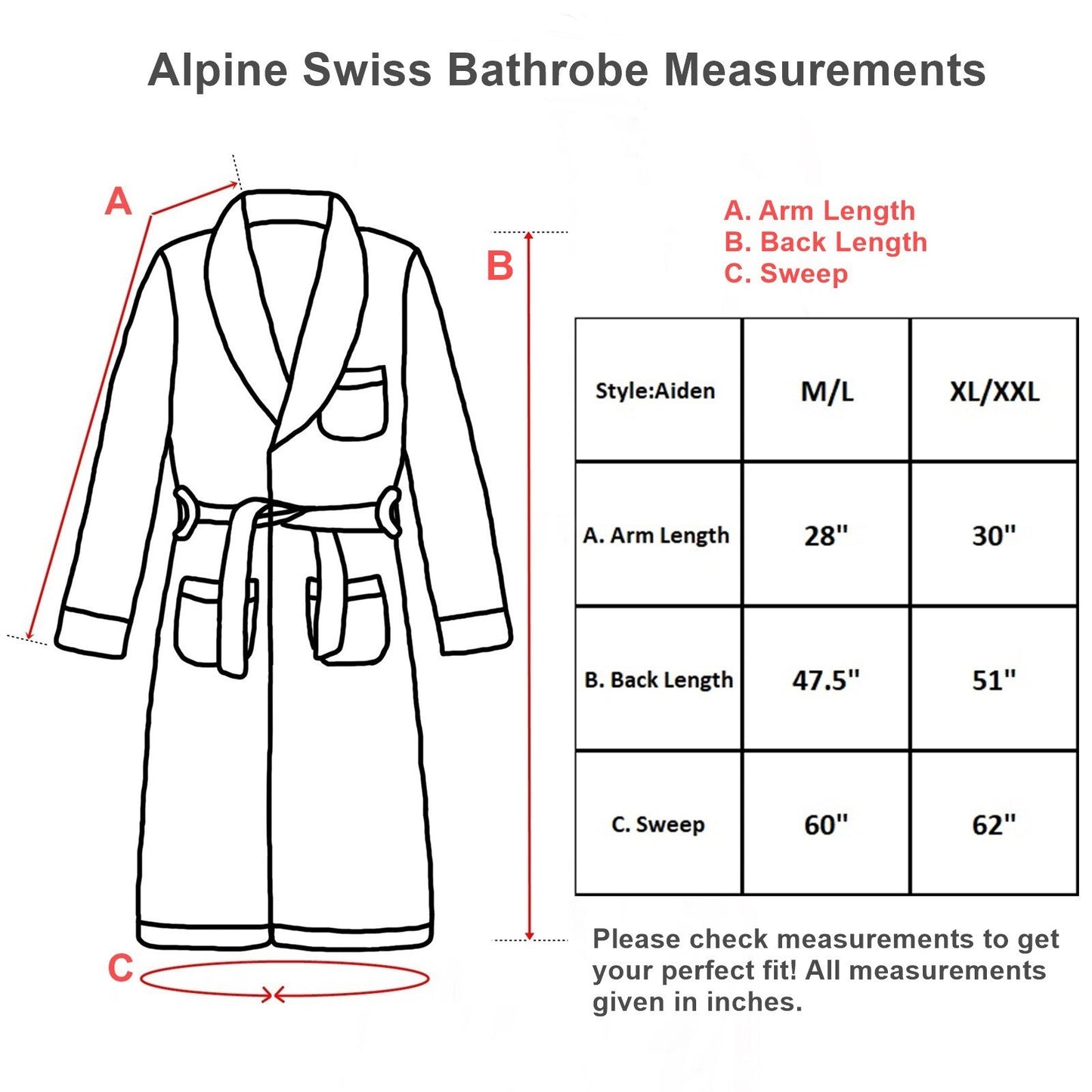 Alpine Swiss Bathrobe Measurements

A

B

C

A. Arm Length
B. Back Length
C. Sweep

| Style:Aiden | M/L | XL/XXL |
|---|---|---|
| A. Arm Length | 28" | 30" |
| B. Back Length | 47.5" | 51" |
| C. Sweep | 60" | 62" |

Please check measurements to get your perfect fit! All measurements given in inches.