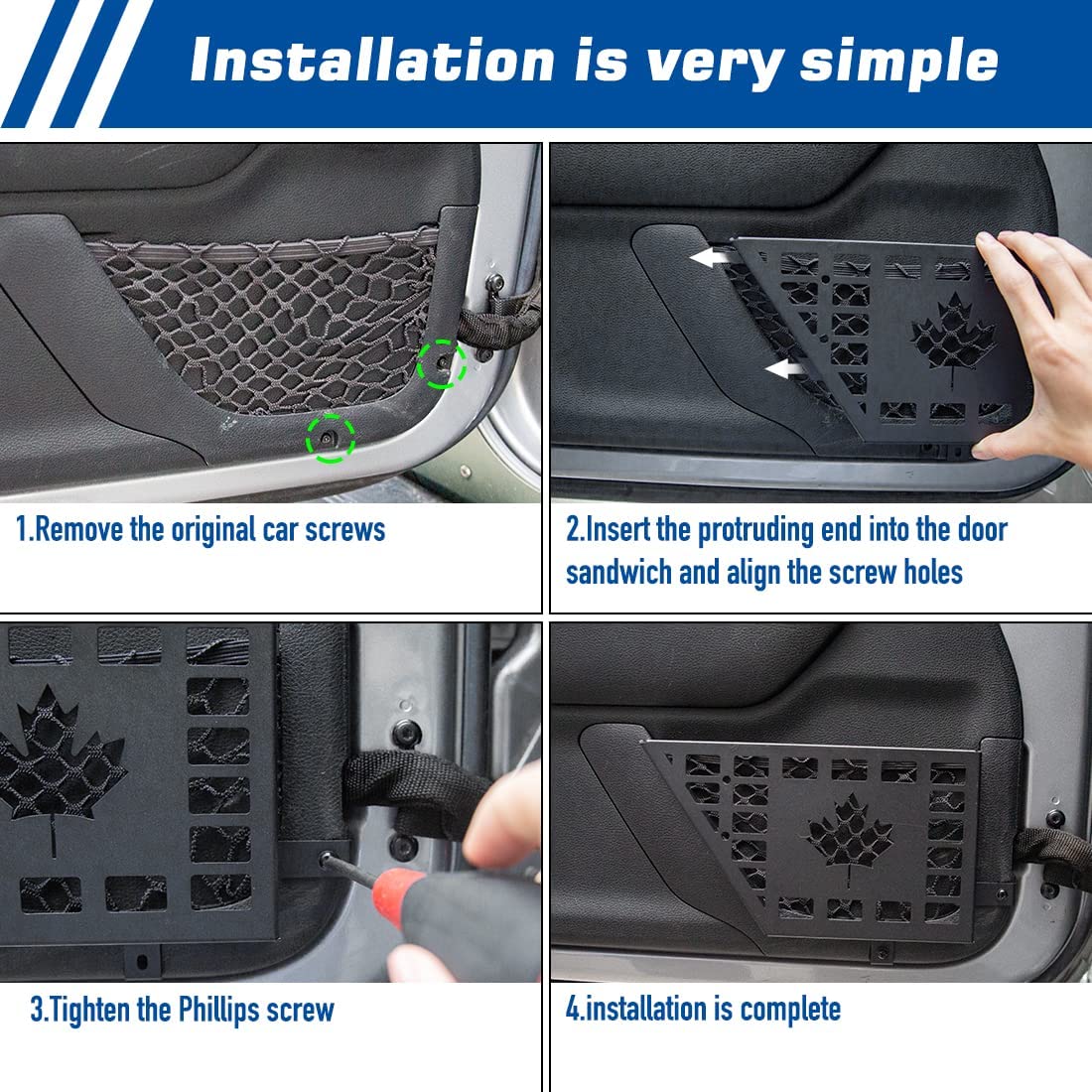 Installation is very simple

1.Remove the original car screws

2.Insert the protruding end into the door sandwich and align the screw holes

3.Tighten the Phillips screw

4.installation is complete