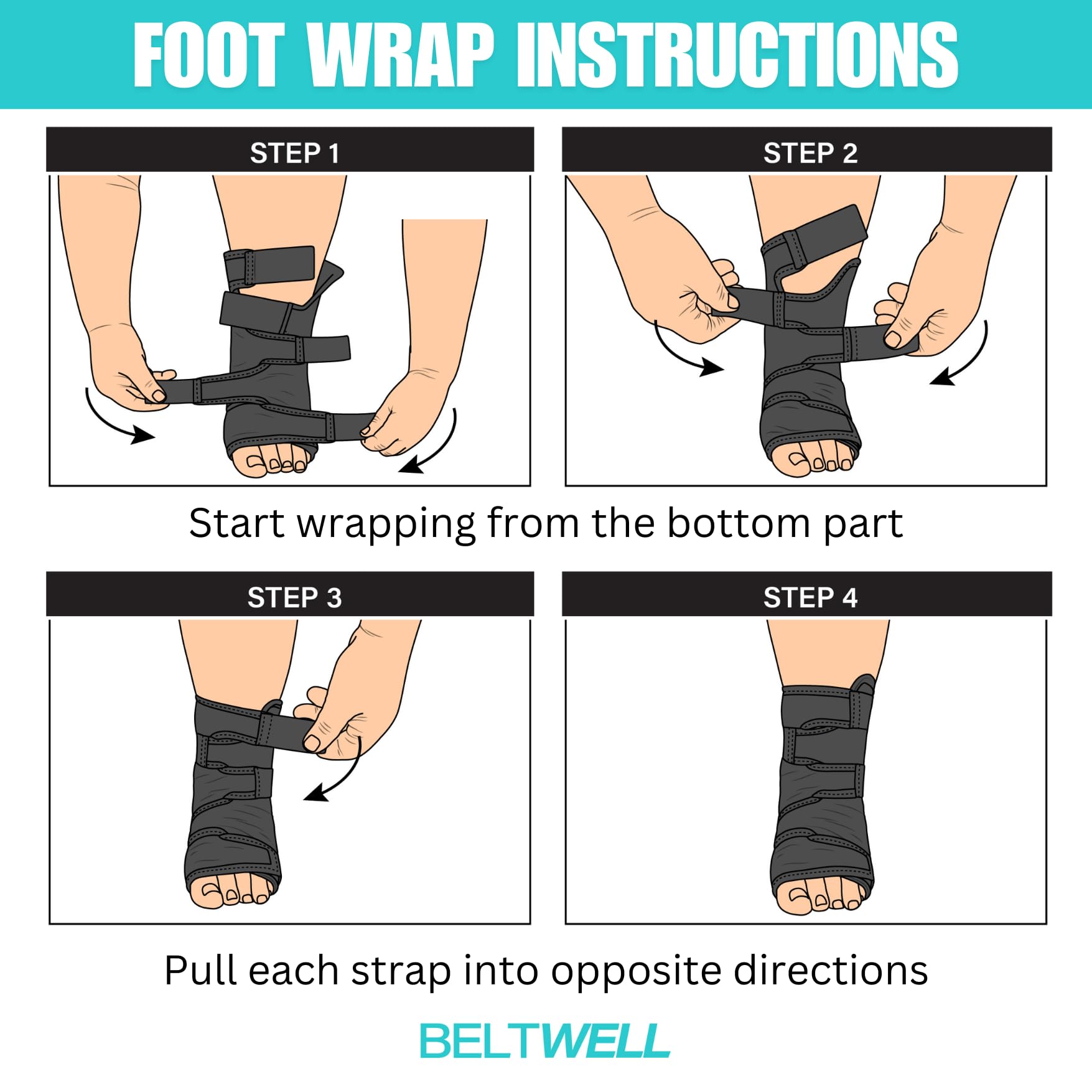 FOOT WRAP INSTRUCTIONS

STEP 1

STEP 2

Start wrapping from the bottom part

STEP 3

STEP 4

Pull each strap into opposite directions

BELTWELL