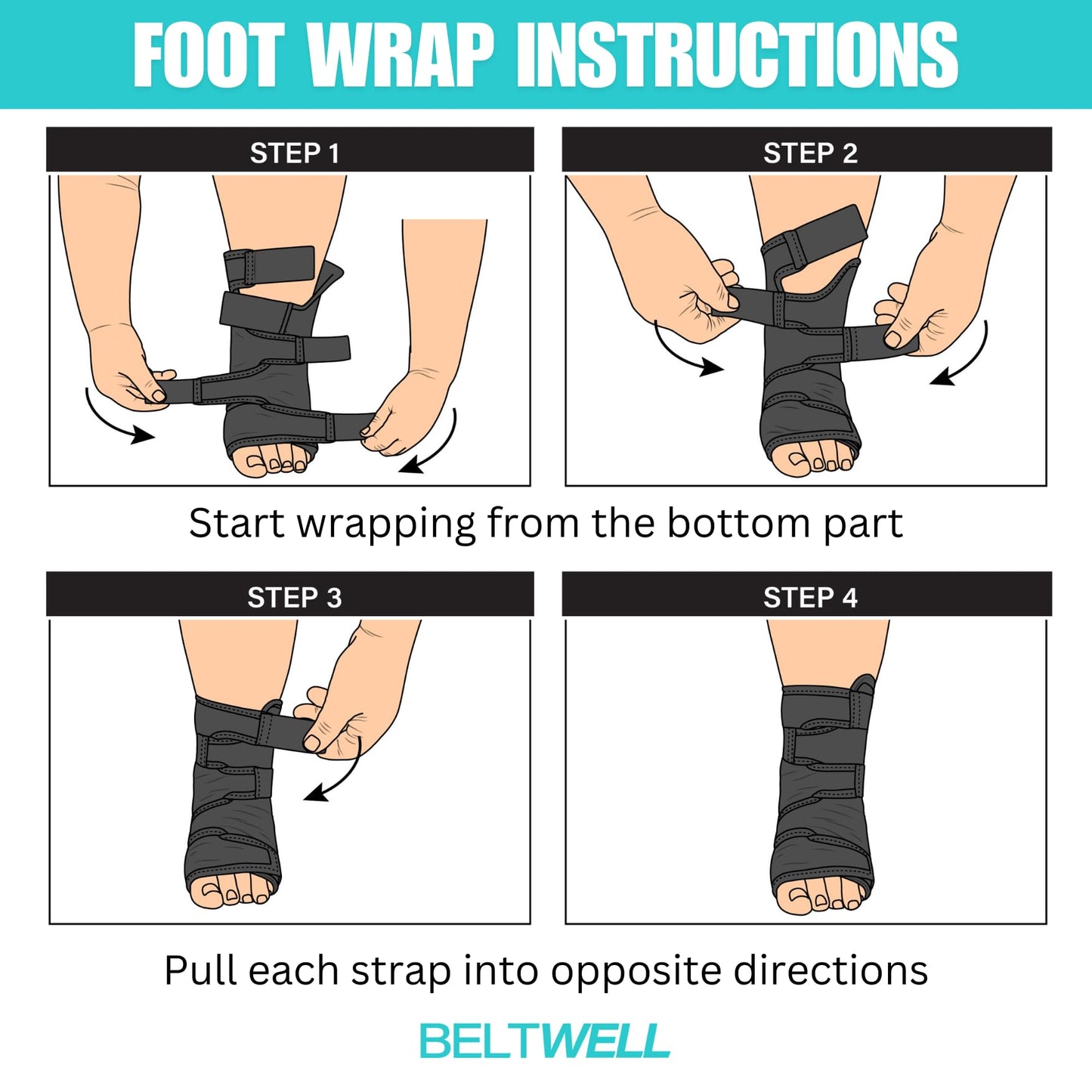 FOOT WRAP INSTRUCTIONS

STEP 1

STEP 2

Start wrapping from the bottom part

STEP 3

STEP 4

Pull each strap into opposite directions

BELTWELL