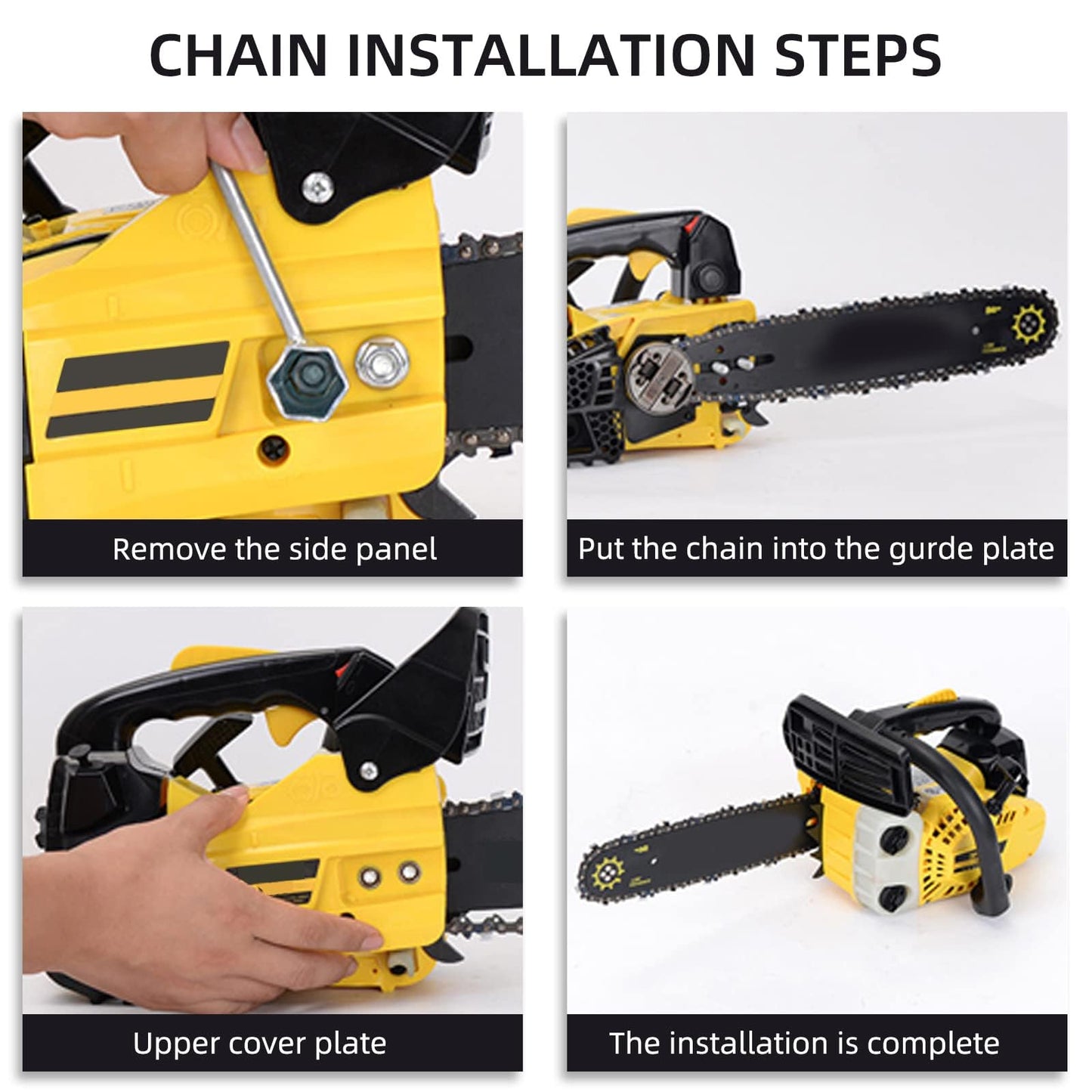 CHAIN INSTALLATION STEPS

Remove the side panel

Put the chain into the gurde plate

Upper cover plate

The installation is complete