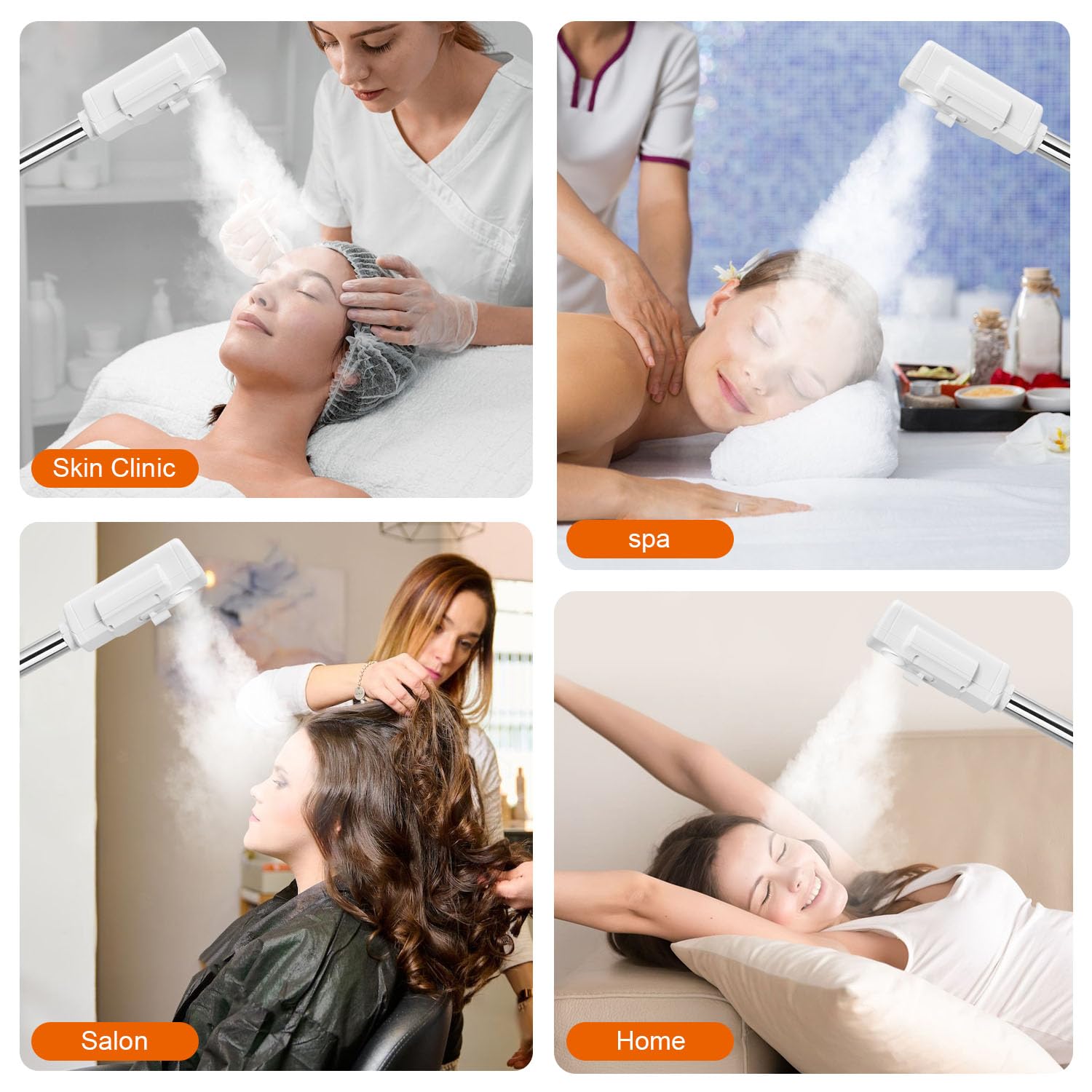 Skin Clinic

spa

Salon

Home