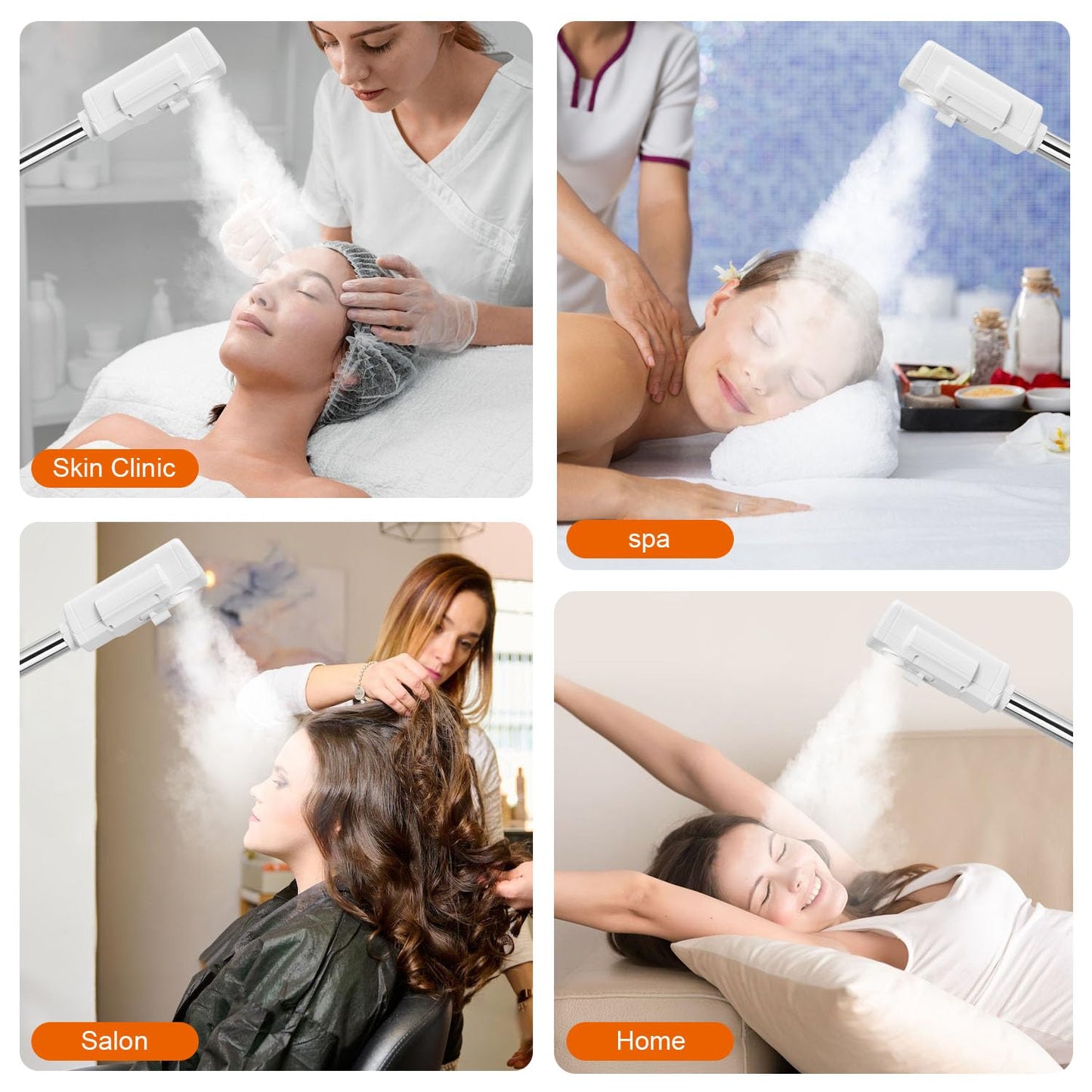 Skin Clinic

spa

Salon

Home