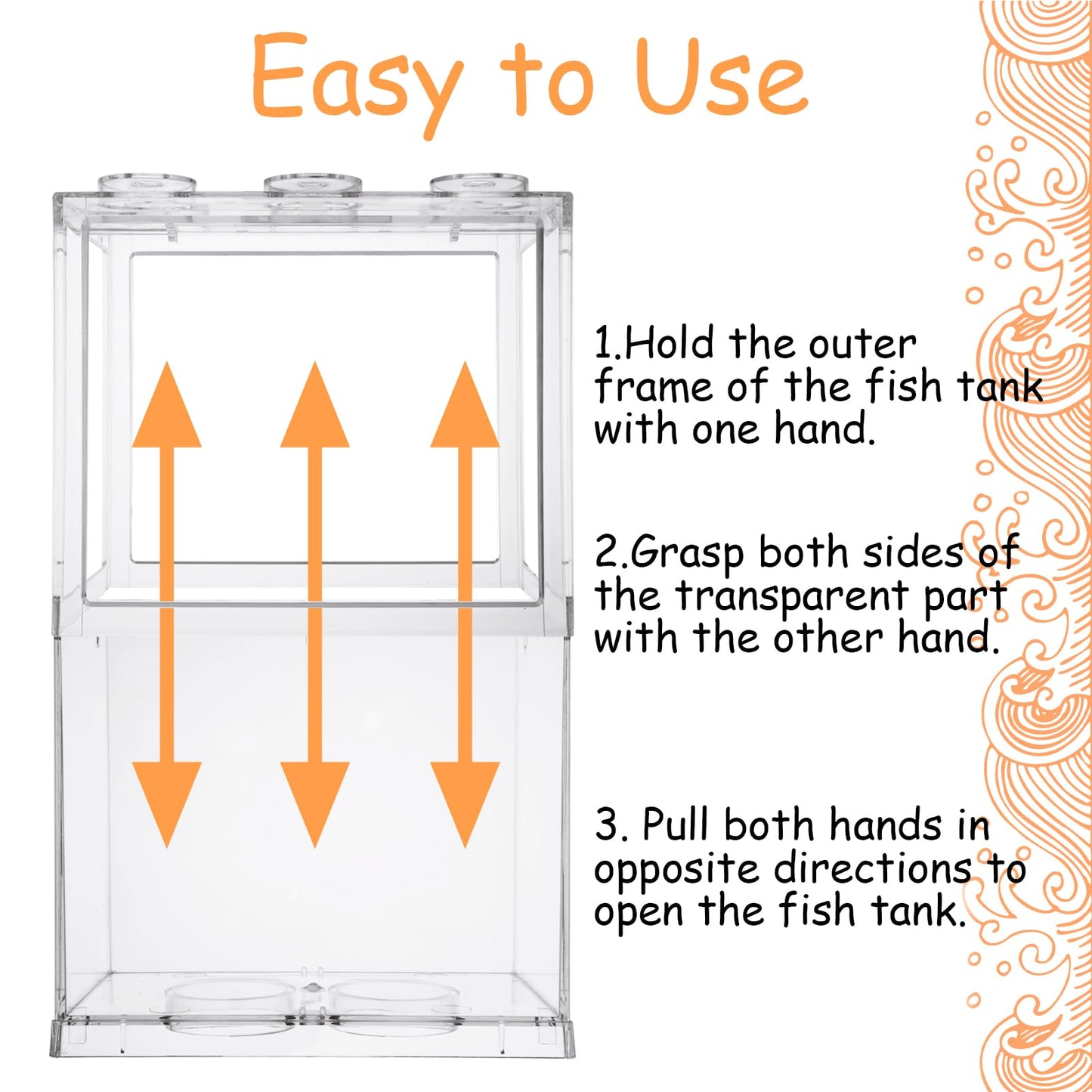 Easy to Use

1.Hold the outer frame of the fish tank with one hand.

2.Grasp both sides of the transparent part with the other hand.

3. Pull both hands in opposite directions to open the fish tank.