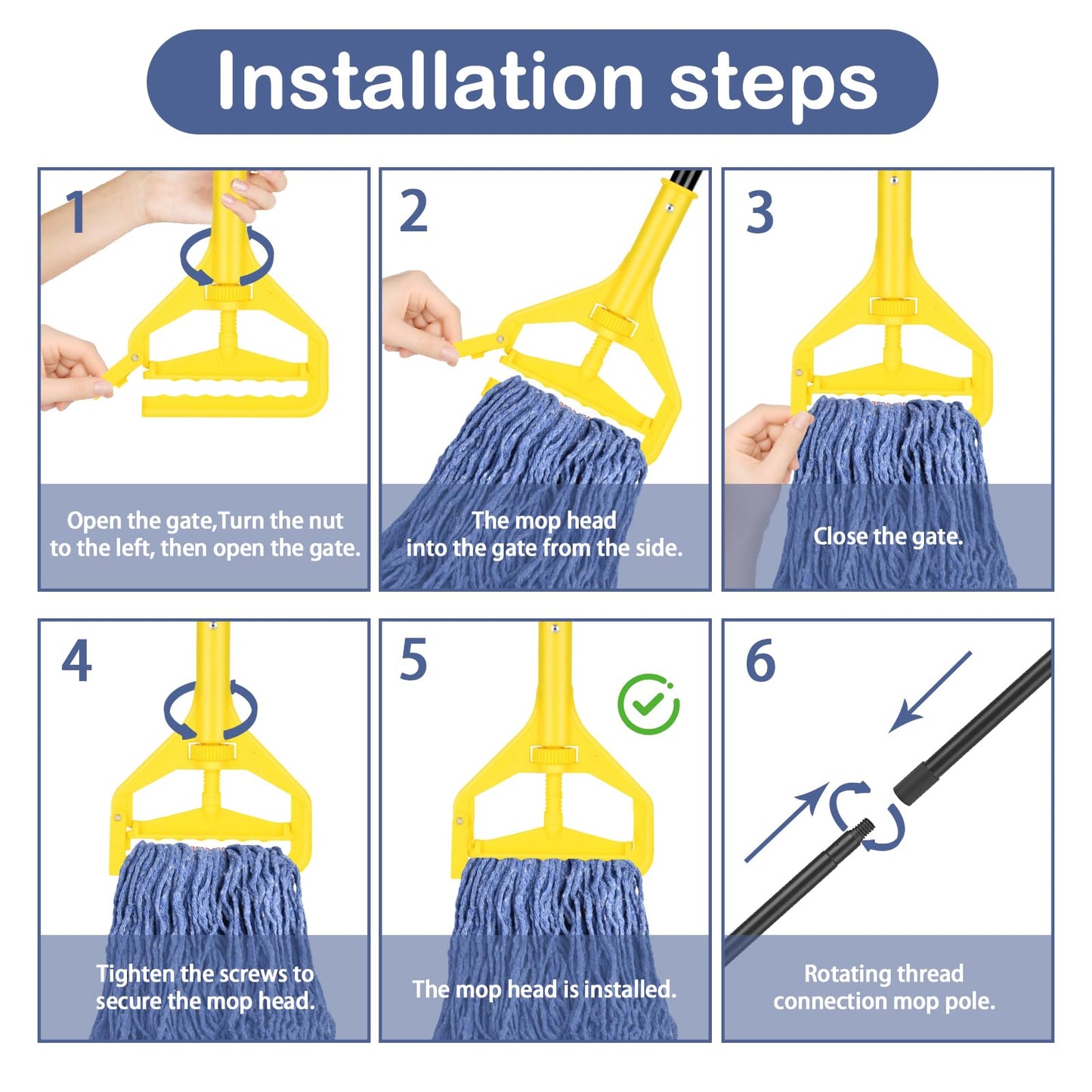 Installation steps

1

Open the gate,Turn the nut to the left, then open the gate.

2

The mop head into the gate from the side.

3

Close the gate.

4

Tighten the screws to secure the mop head.

5

The mop head is installed.

6

Rotating thread connection mop pole.