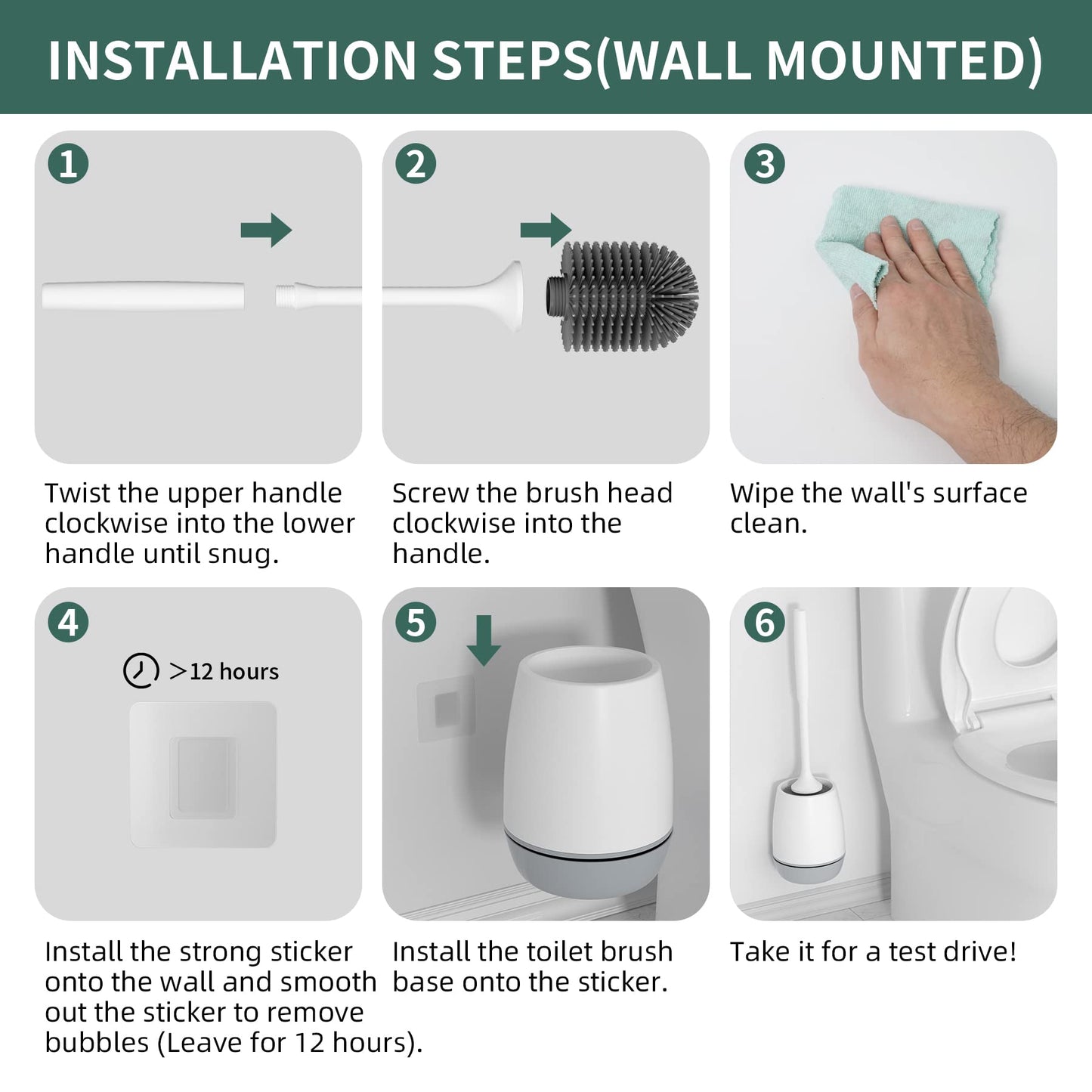 INSTALLATION STEPS(WALL MOUNTED)

1

Twist the upper handle clockwise into the lower handle until snug.

2

Screw the brush head clockwise into the handle.

3

Wipe the wall's surface clean.

4

>12 hours

Install the strong sticker onto the wall and smooth out the sticker to remove bubbles (Leave for 12 hours).

5

Install the toilet brush base onto the sticker.

6

Take it for a test drive!