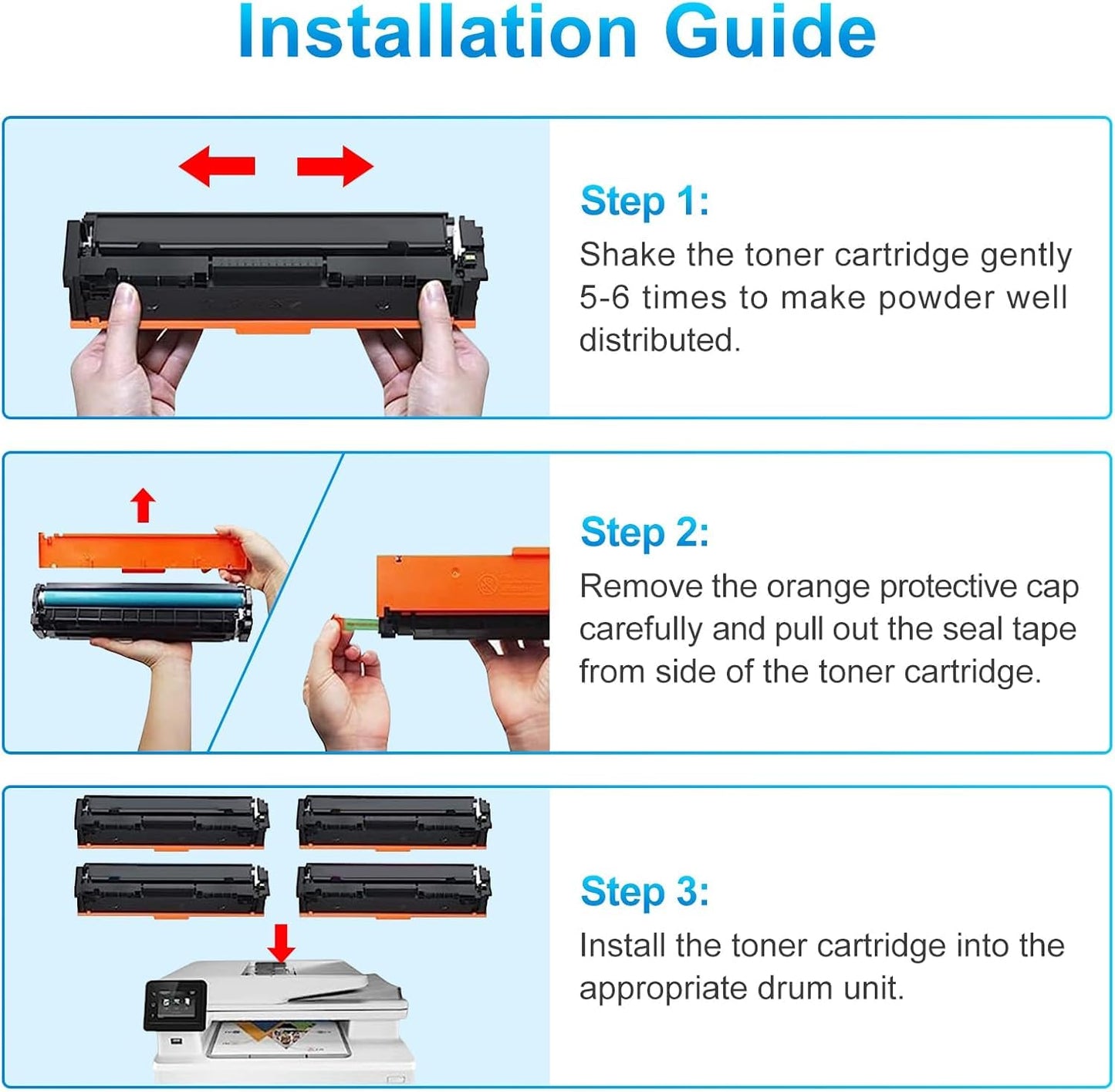 Installation Guide

Step 1:
Shake the toner cartridge gently 5-6 times to make powder well distributed.

Step 2:
Remove the orange protective cap carefully and pull out the seal tape from side of the toner cartridge.

Step 3:
Install the toner cartridge into the appropriate drum unit.