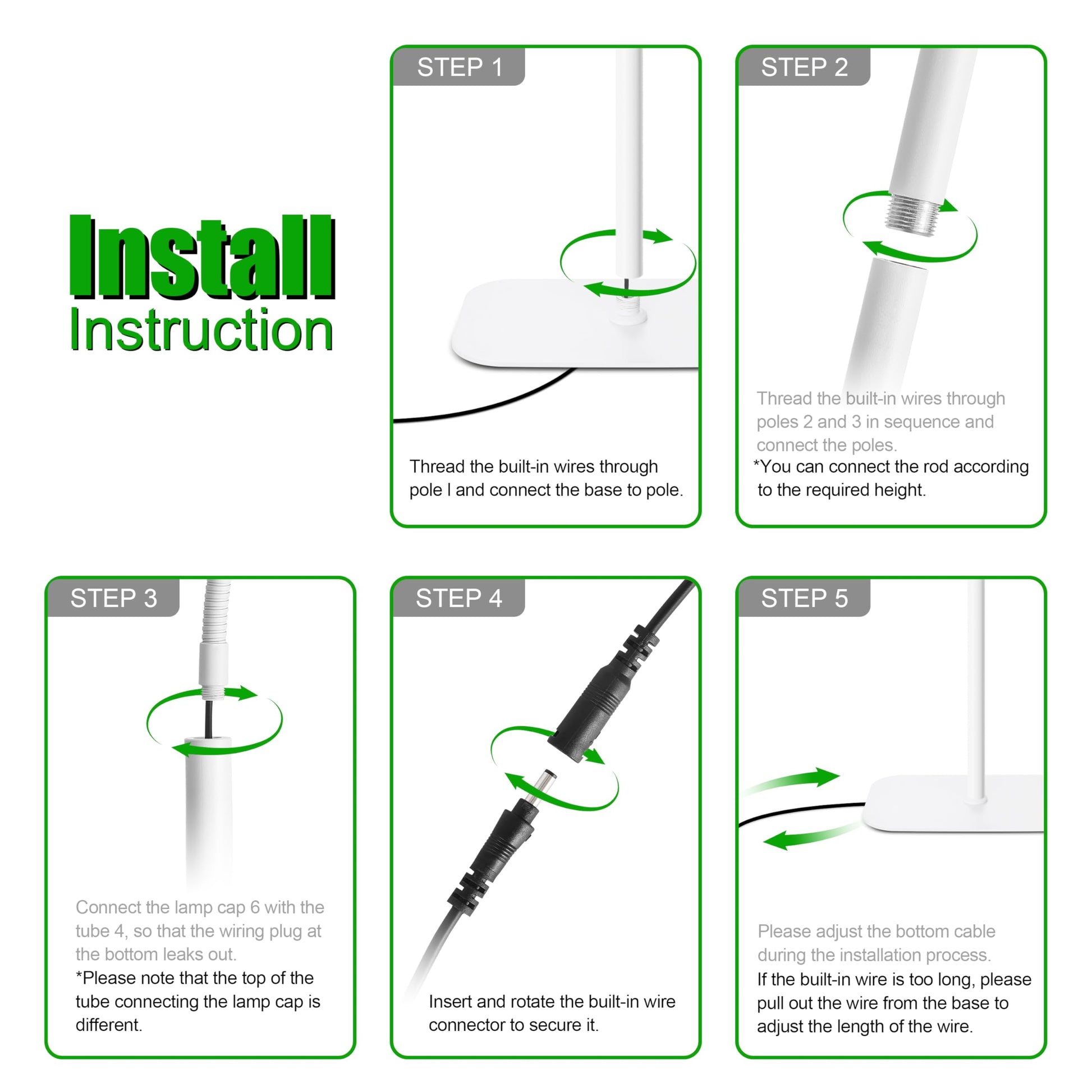 Install
Instruction

STEP 1

Thread the built-in wires through pole I and connect the base to pole.

STEP 2

Thread the built-in wires through poles 2 and 3 in sequence and connect the poles.
*You can connect the rod according to the required height.

STEP 3

Connect the lamp cap 6 with the tube 4, so that the wiring plug at the bottom leaks out.
*Please note that the top of the tube connecting the lamp cap is different.

STEP 4

Insert and rotate the built-in wire connector to secure it.

STEP 5

Please adjust the bottom cable during the installation process.
If the built-in wire is too long, please pull out the wire from the base to adjust the length of the wire.