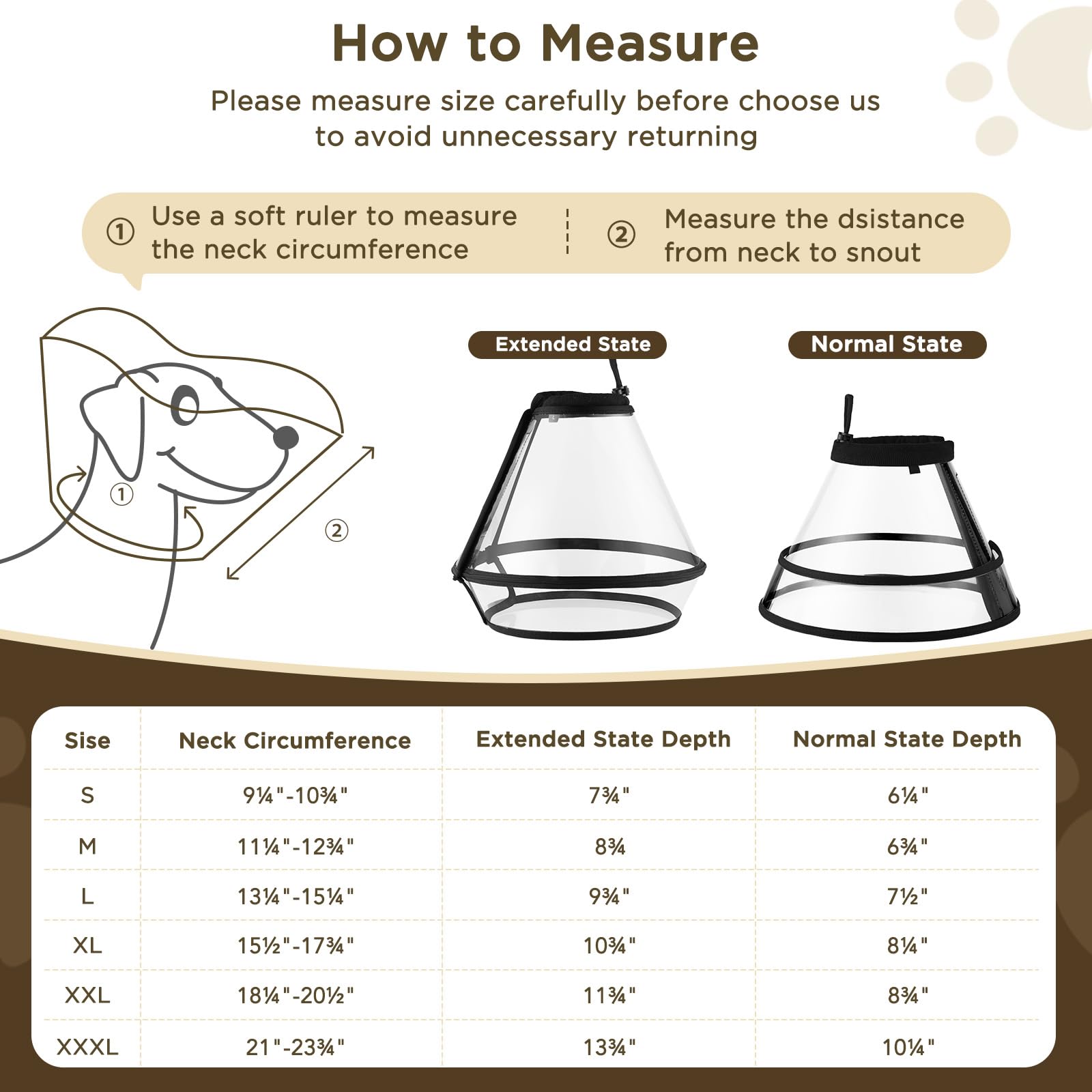 How to Measure

Please measure size carefully before choose us to avoid unnecessary returning

① Use a soft ruler to measure the neck circumference

② Measure the dsistance from neck to snout

①

②

Extended State

Normal State

| Sise | Neck Circumference | Extended State Depth | Normal State Depth |
|---|---|---|---|
| S | 9¼"-10¾" | 7¾" | 6¼" |
| M | 11¼"-12¾" | 8¾ | 6¾" |
| L | 13¼"-15¼" | 9¾" | 7½" |
| XL | 15½"-17¾" | 10¾" | 8¼" |
| XXL | 18¼"-20½" | 11¾" | 8¾" |
| XXXL | 21"-23¾" | 13¾" | 10¼" |