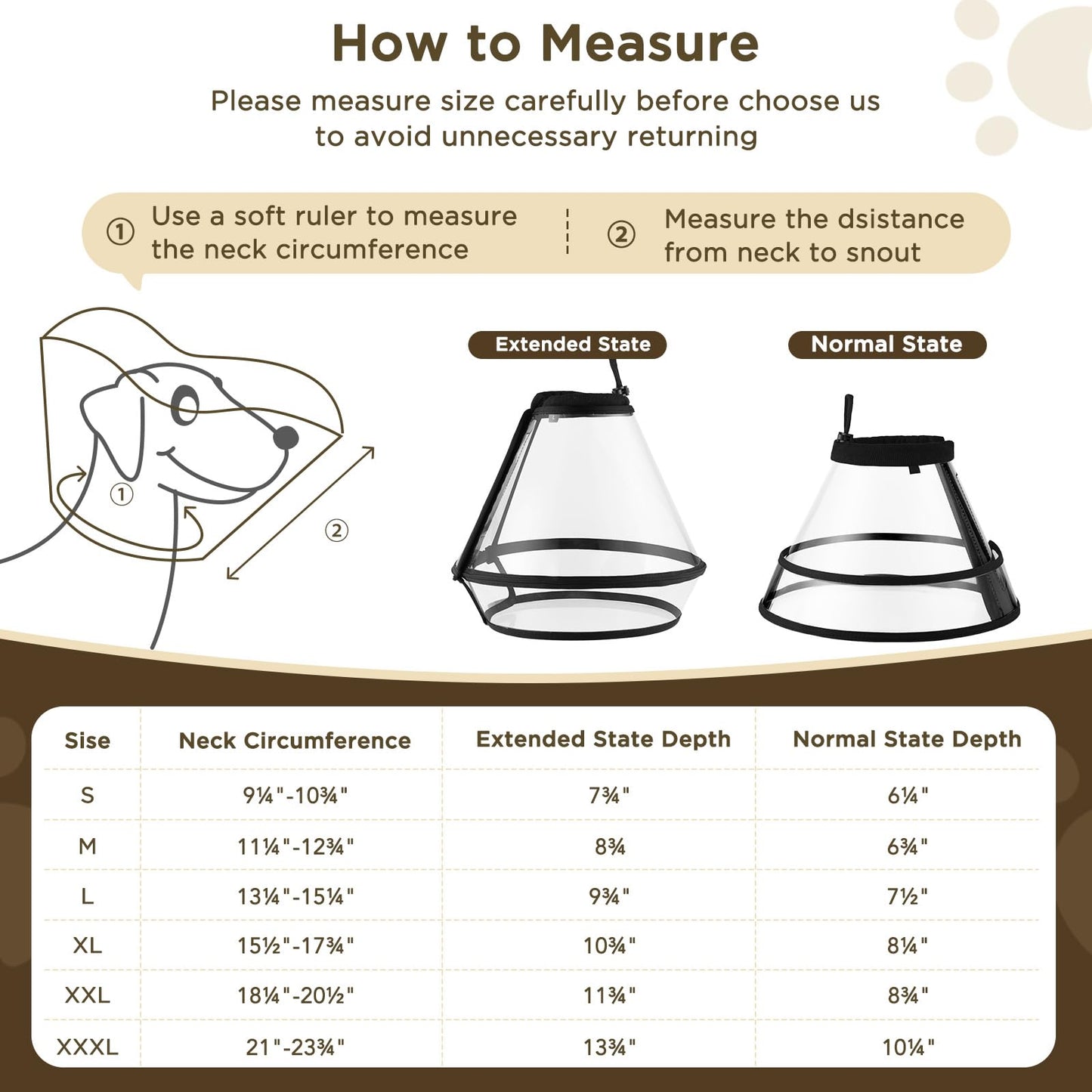 How to Measure

Please measure size carefully before choose us to avoid unnecessary returning

① Use a soft ruler to measure the neck circumference

② Measure the dsistance from neck to snout

①

②

Extended State

Normal State

| Sise | Neck Circumference | Extended State Depth | Normal State Depth |
|---|---|---|---|
| S | 9¼"-10¾" | 7¾" | 6¼" |
| M | 11¼"-12¾" | 8¾ | 6¾" |
| L | 13¼"-15¼" | 9¾" | 7½" |
| XL | 15½"-17¾" | 10¾" | 8¼" |
| XXL | 18¼"-20½" | 11¾" | 8¾" |
| XXXL | 21"-23¾" | 13¾" | 10¼" |