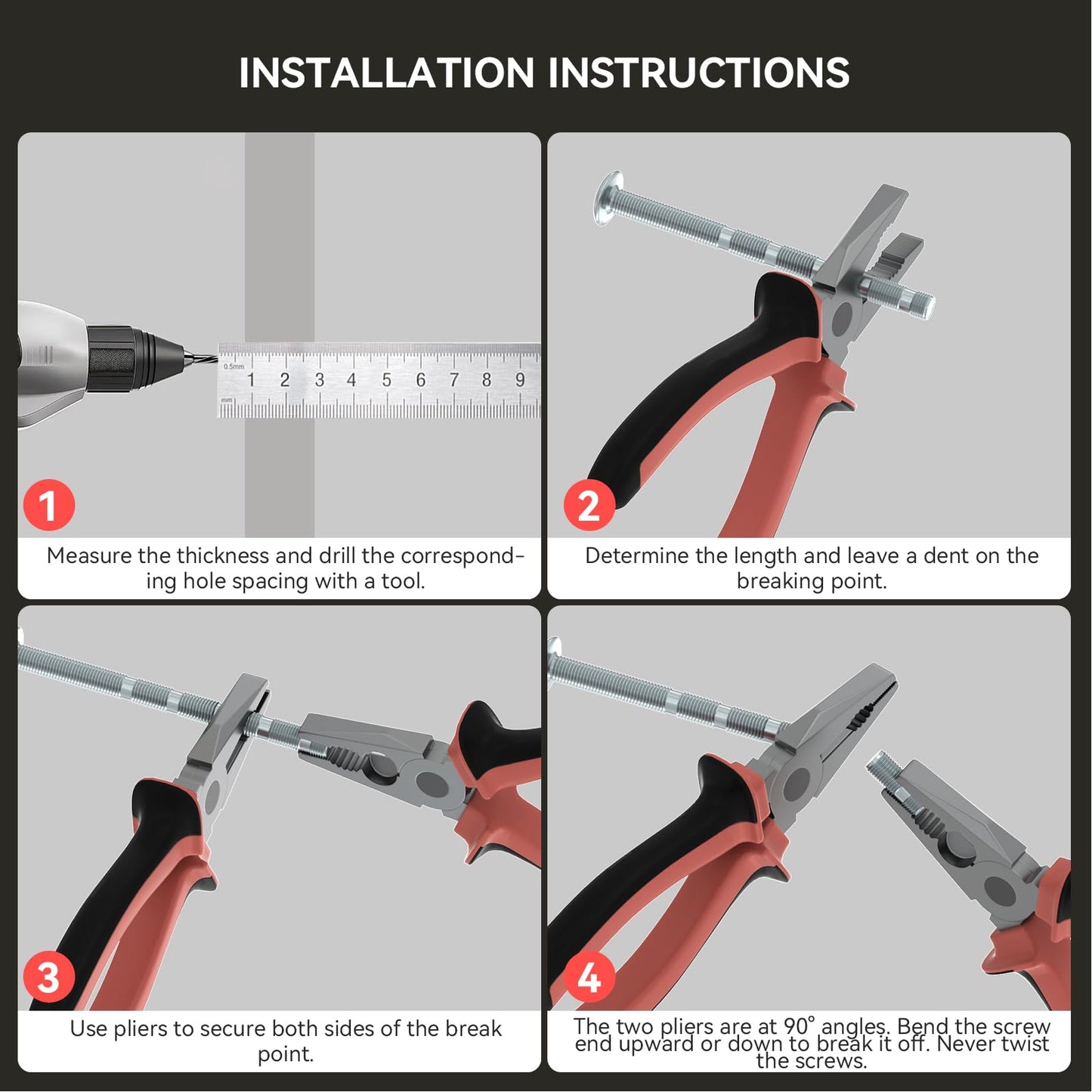 INSTALLATION INSTRUCTIONS

0.5mm
1 2 3 4 5 6 7 8 9
mm

1

Measure the thickness and drill the corresponding hole spacing with a tool.

2

Determine the length and leave a dent on the breaking point.

3

Use pliers to secure both sides of the break point.

4

The two pliers are at 90° angles. Bend the screw end upward or down to break it off. Never twist the screws.