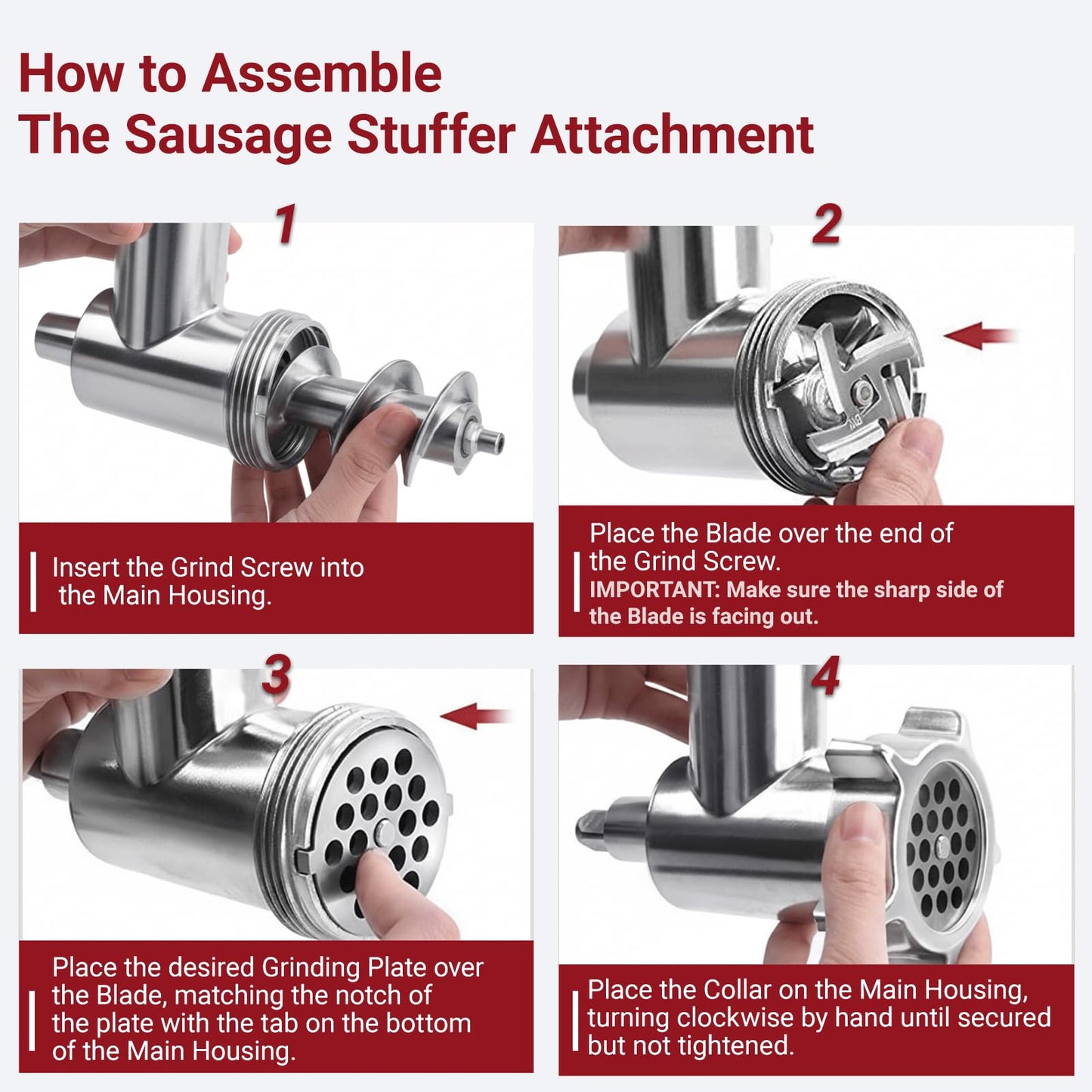 How to Assemble
The Sausage Stuffer Attachment

1

Insert the Grind Screw into the Main Housing.

2

Place the Blade over the end of the Grind Screw.
IMPORTANT: Make sure the sharp side of the Blade is facing out.

3

Place the desired Grinding Plate over the Blade, matching the notch of the plate with the tab on the bottom of the Main Housing.

4

Place the Collar on the Main Housing, turning clockwise by hand until secured but not tightened.