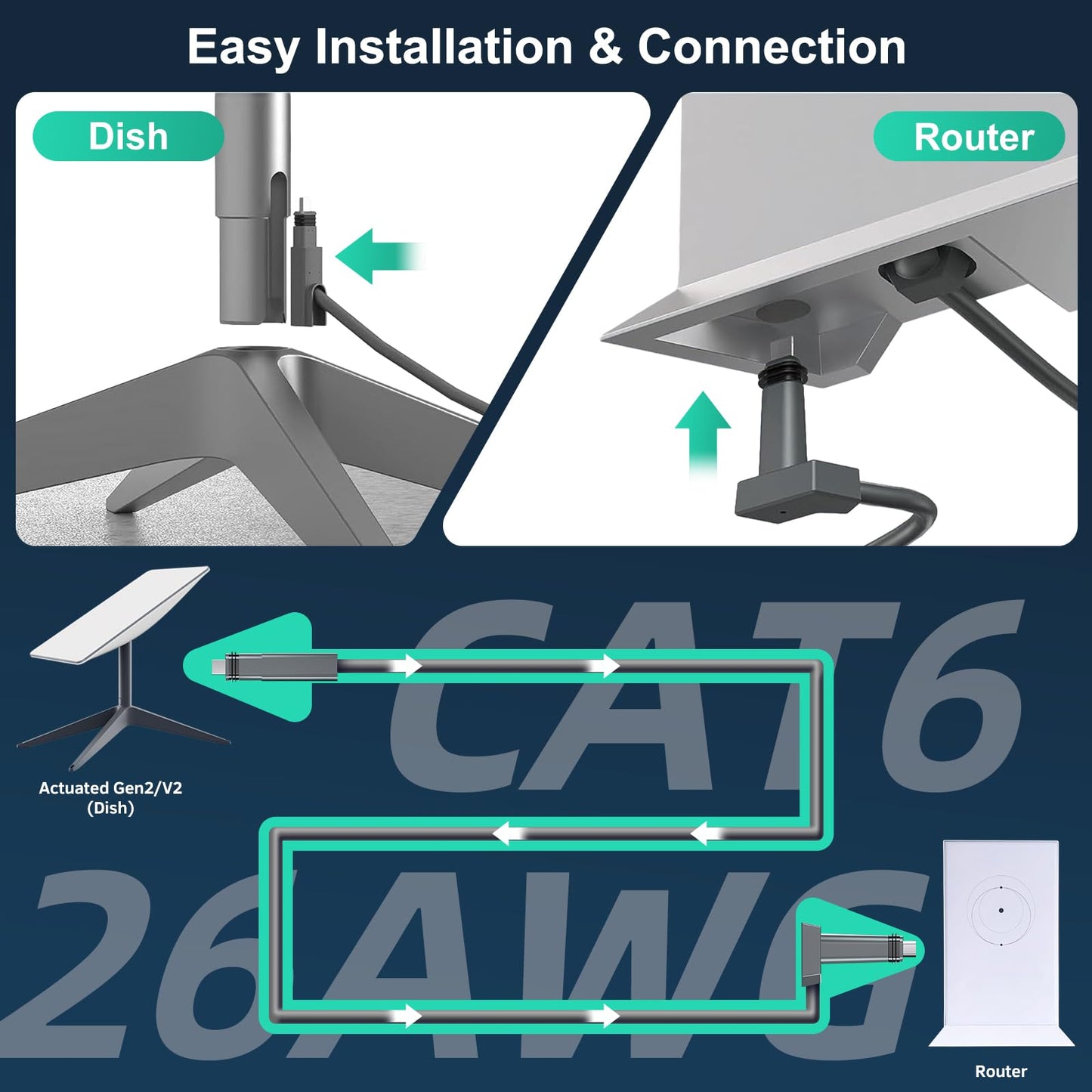 Easy Installation & Connection

Dish

Router

CAT6

Actuated Gen2/V2
(Dish)

26AWG

Router