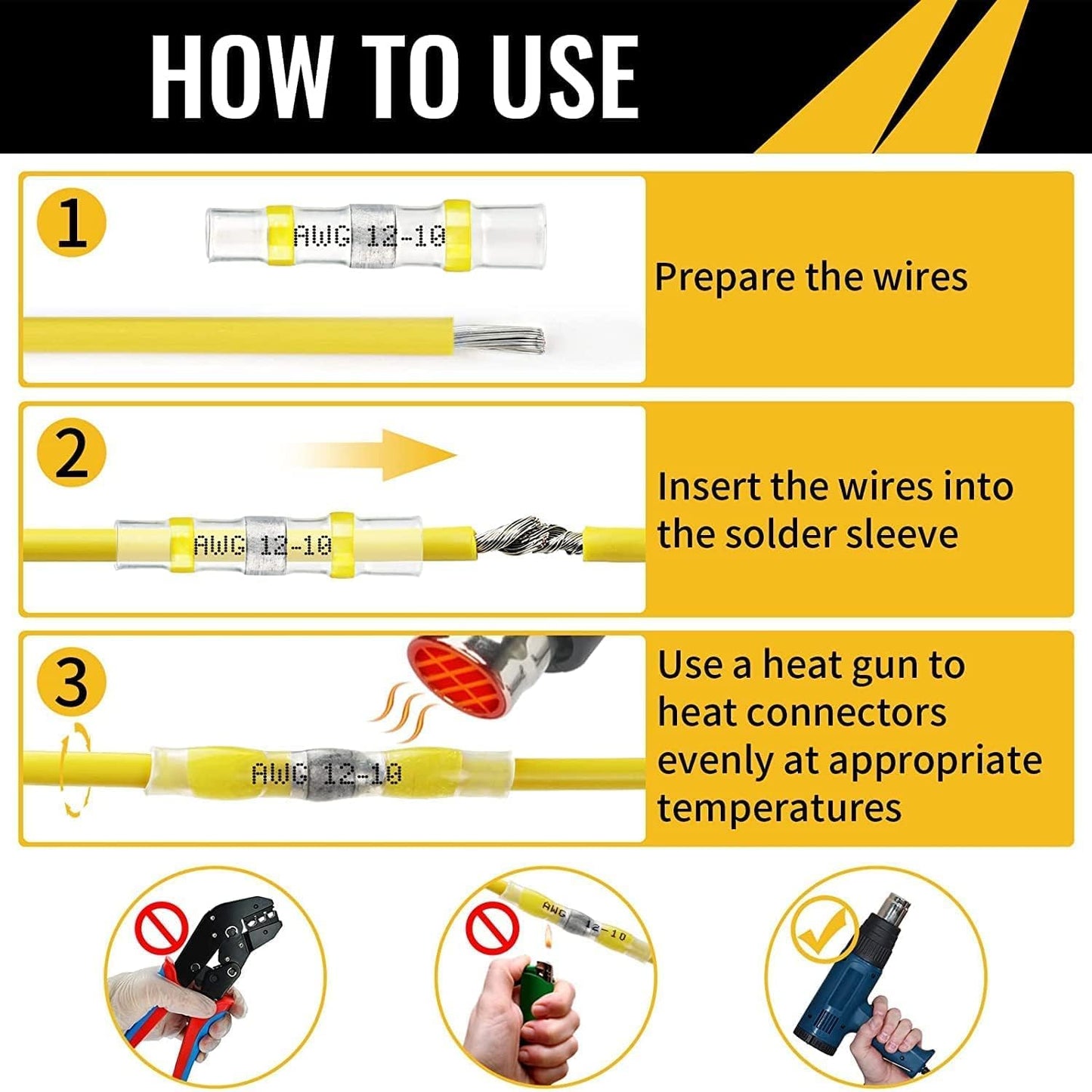 HOW TO USE

1

AWG 12-10

Prepare the wires

2

AWG 12-10

Insert the wires into the solder sleeve

3

AWG 12-10

Use a heat gun to heat connectors evenly at appropriate temperatures

AWG 12-10