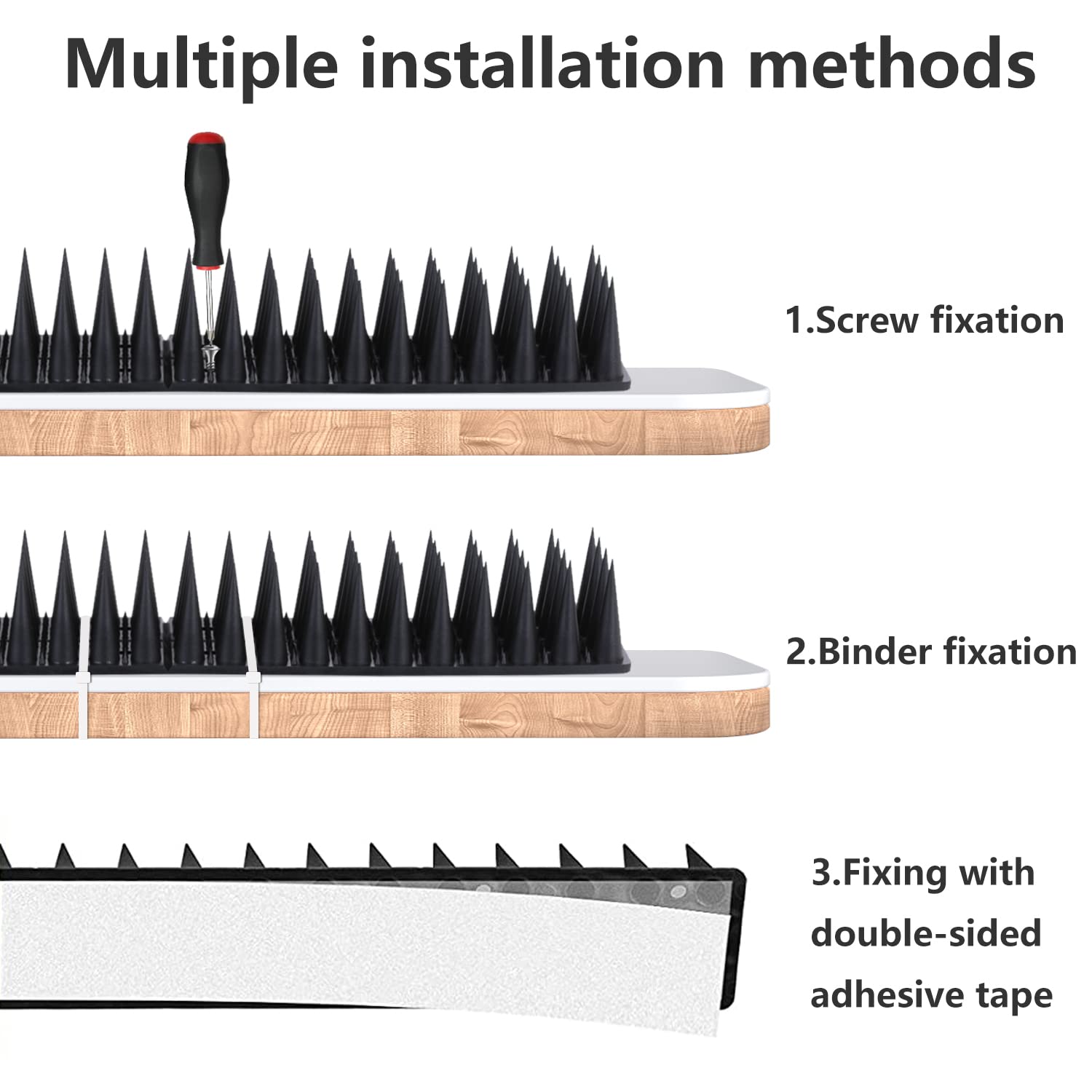 Multiple installation methods

1.Screw fixation

2.Binder fixation

3.Fixing with double-sided adhesive tape