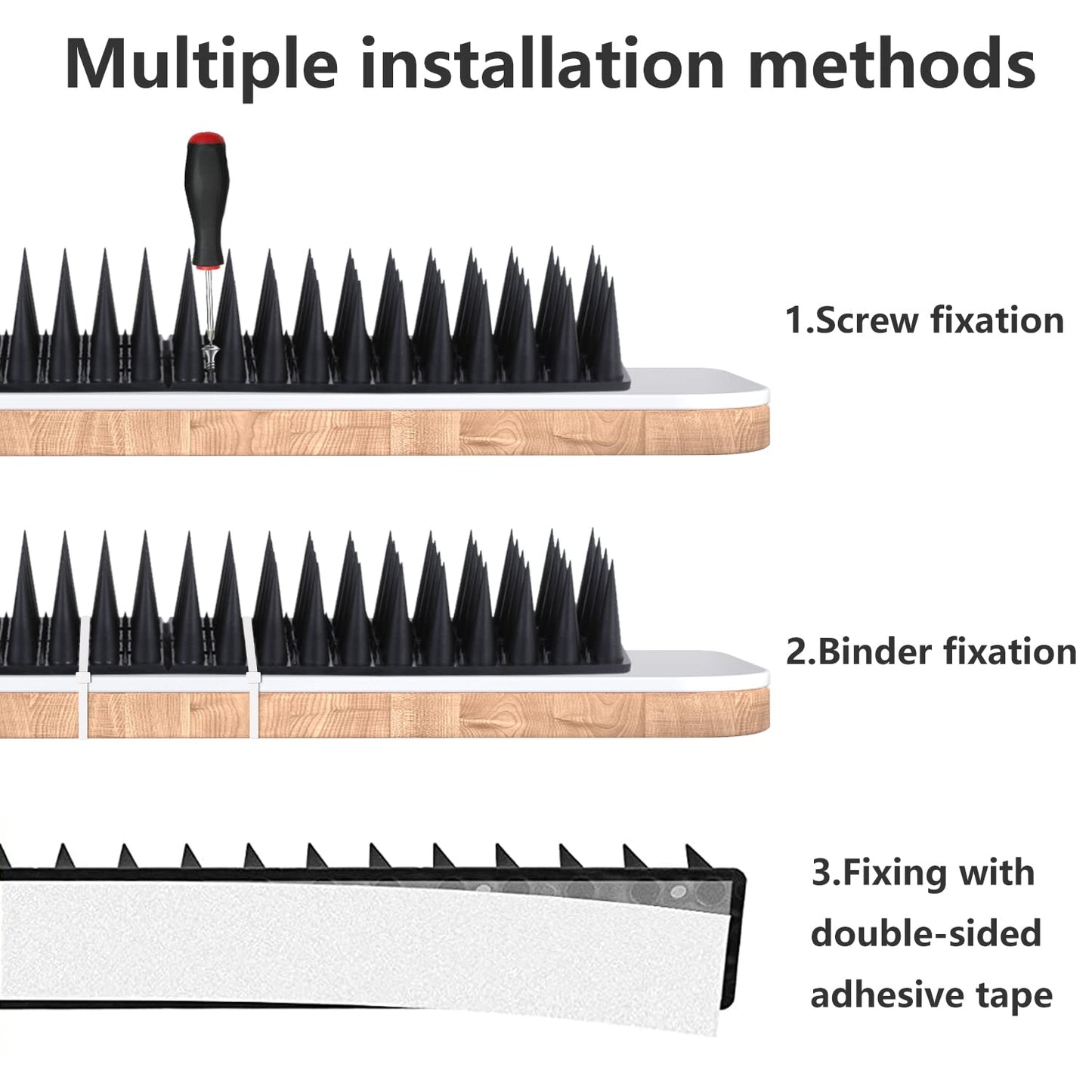 Multiple installation methods

1.Screw fixation

2.Binder fixation

3.Fixing with double-sided adhesive tape