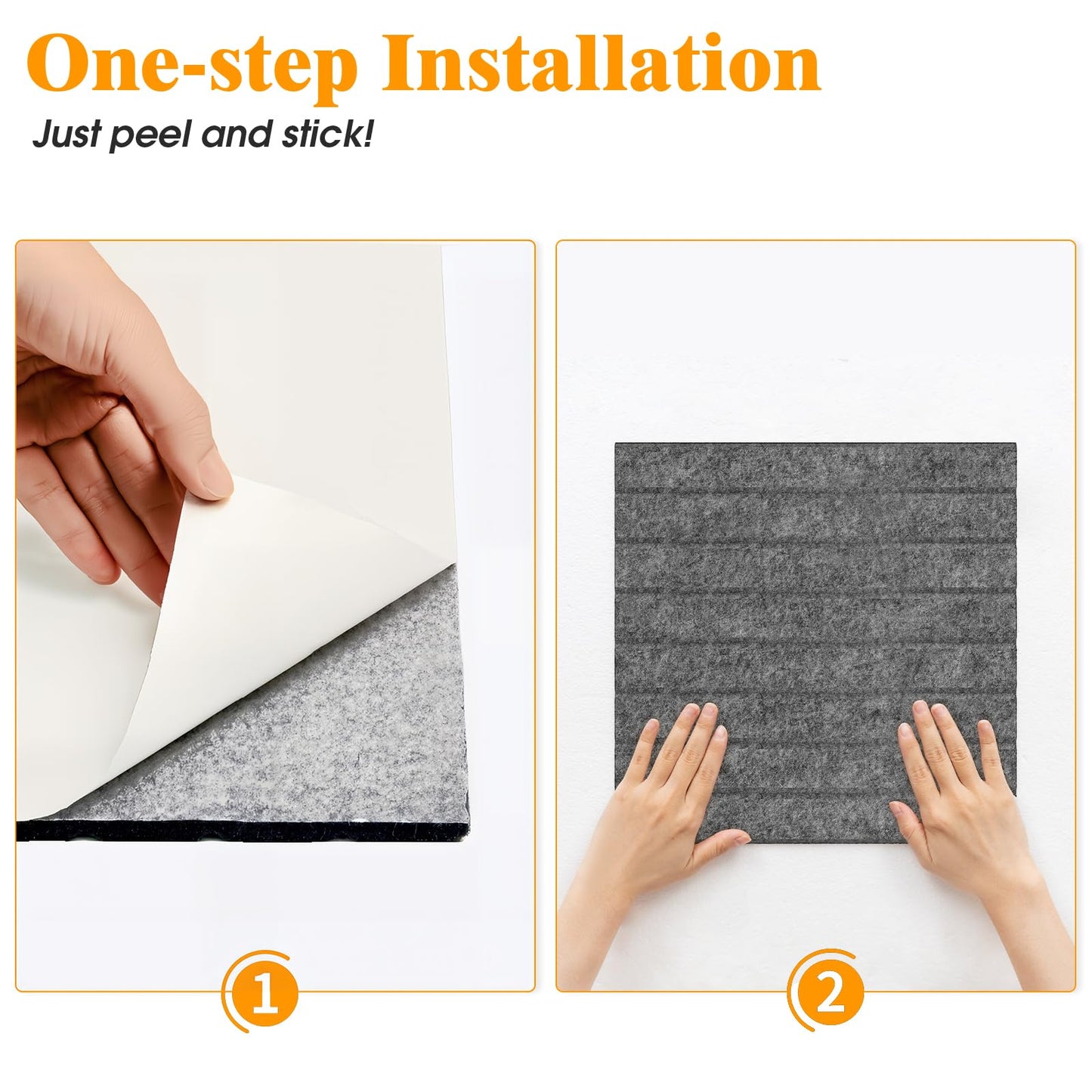 One-step Installation

Just peel and stick!

1

2