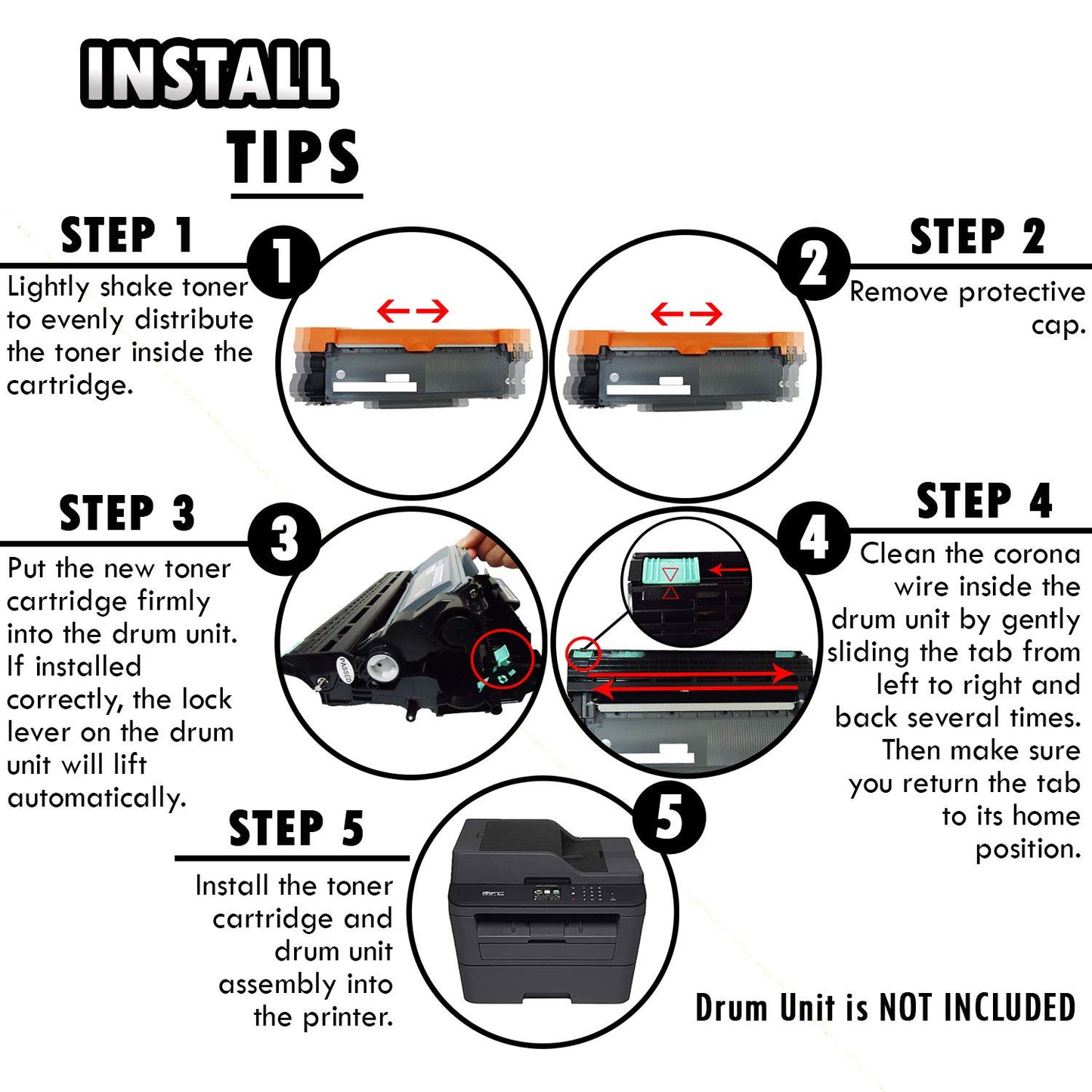 INSTALL
TIPS

STEP 1
1
Lightly shake toner to evenly distribute the toner inside the cartridge.

STEP 2
2
Remove protective cap.

STEP 3
3
Put the new toner cartridge firmly into the drum unit. If installed correctly, the lock lever on the drum unit will lift automatically.

PASSED

STEP 4
4
Clean the corona wire inside the drum unit by gently sliding the tab from left to right and back several times. Then make sure you return the tab to its home position.

STEP 5
5
Install the toner cartridge and drum unit assembly into the printer.

MFC

Drum Unit is NOT INCLUDED