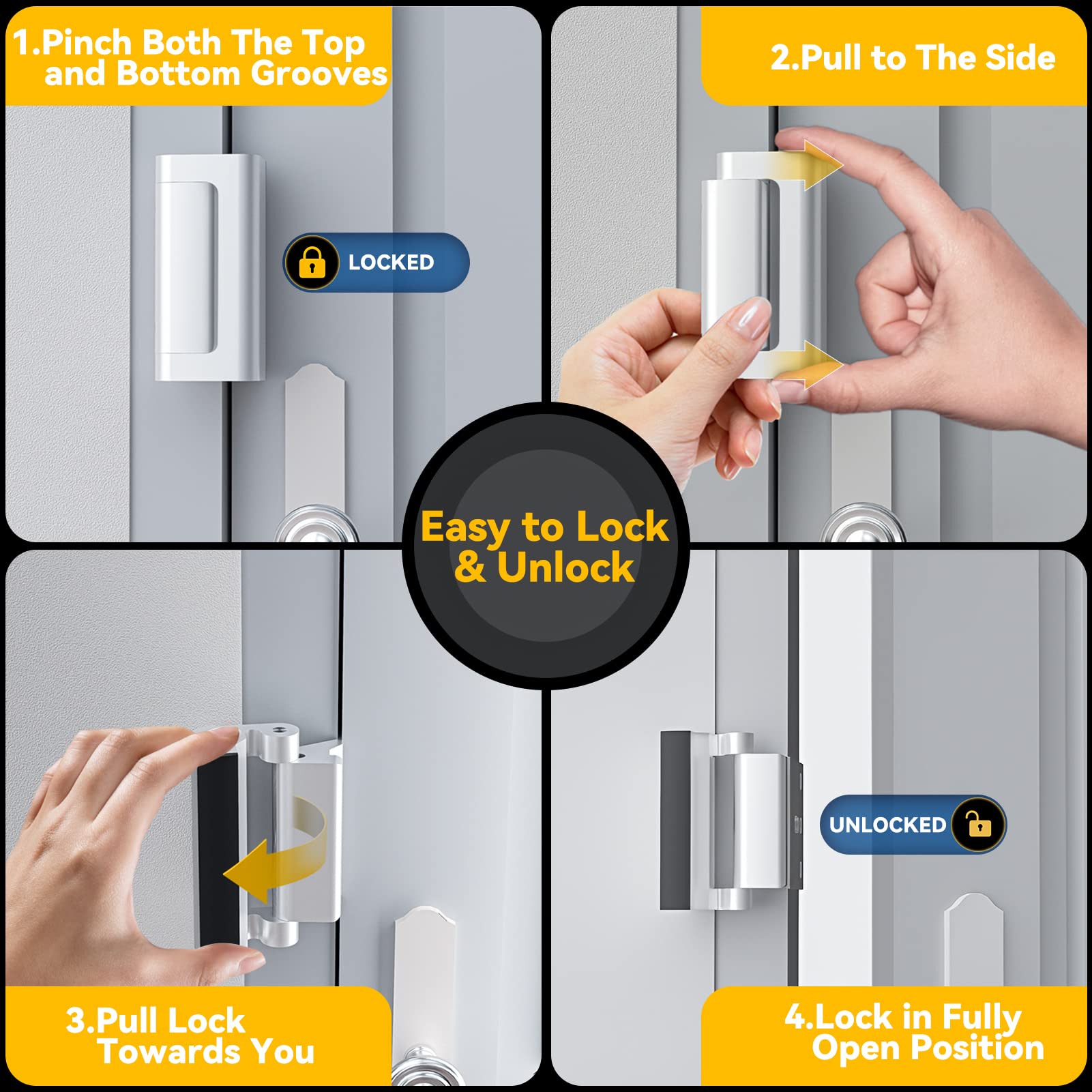 1.Pinch Both The Top and Bottom Grooves

LOCKED

2.Pull to The Side

Easy to Lock & Unlock

3.Pull Lock Towards You

UNLOCKED

4.Lock in Fully Open Position