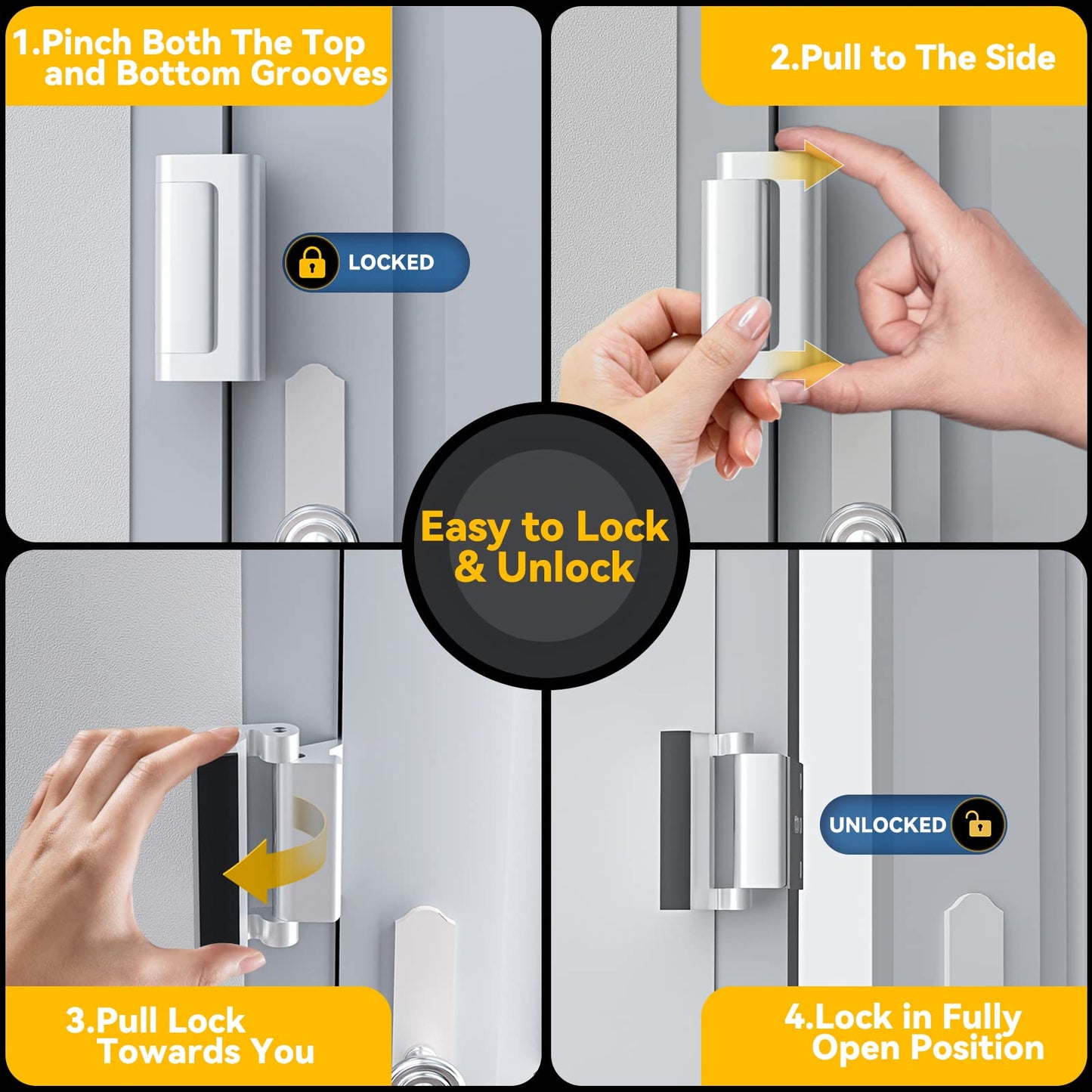 1.Pinch Both The Top and Bottom Grooves

LOCKED

2.Pull to The Side

Easy to Lock & Unlock

3.Pull Lock Towards You

UNLOCKED

4.Lock in Fully Open Position