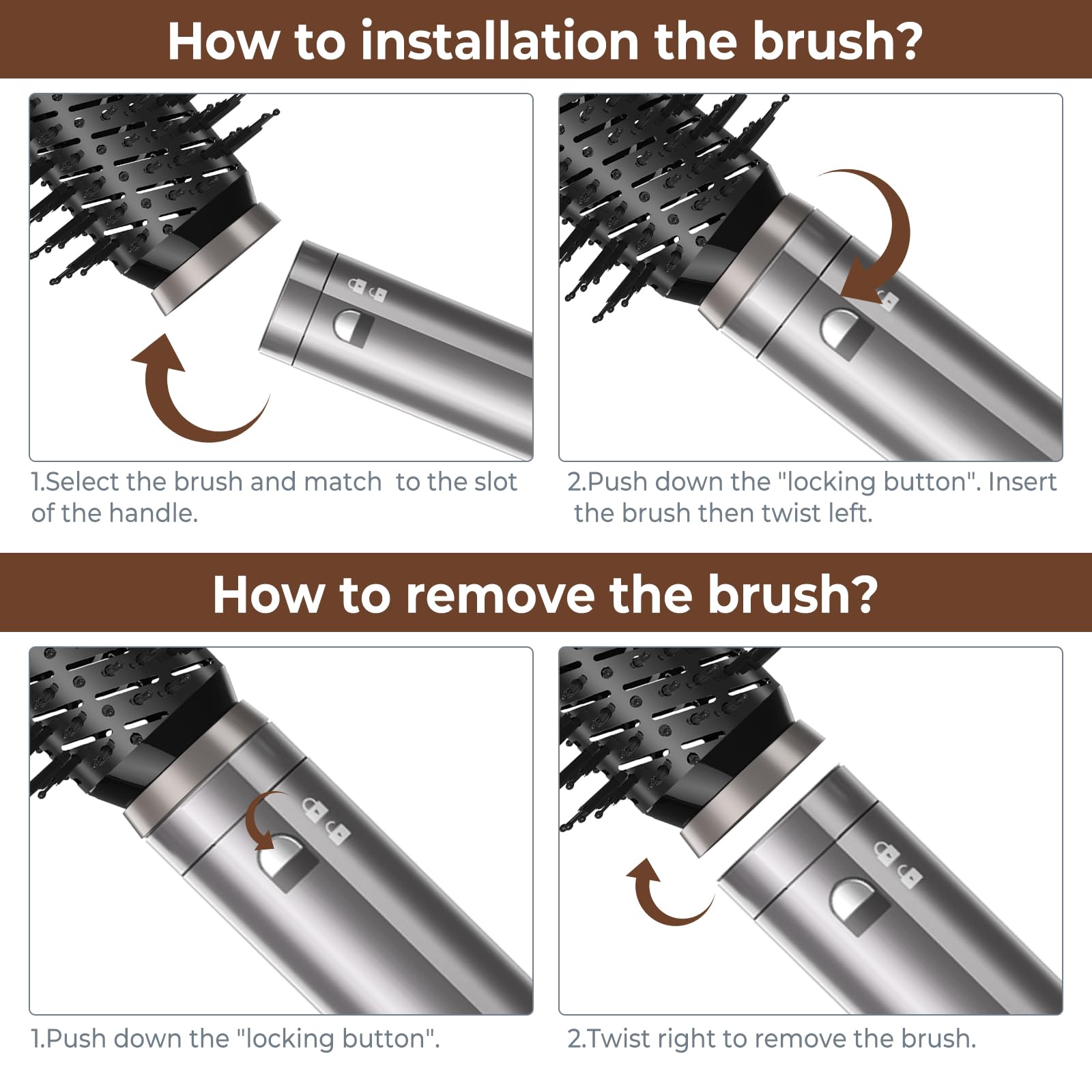 How to installation the brush?

1.Select the brush and match to the slot of the handle.

2.Push down the "locking button". Insert the brush then twist left.

How to remove the brush?

1.Push down the "locking button".

2.Twist right to remove the brush.