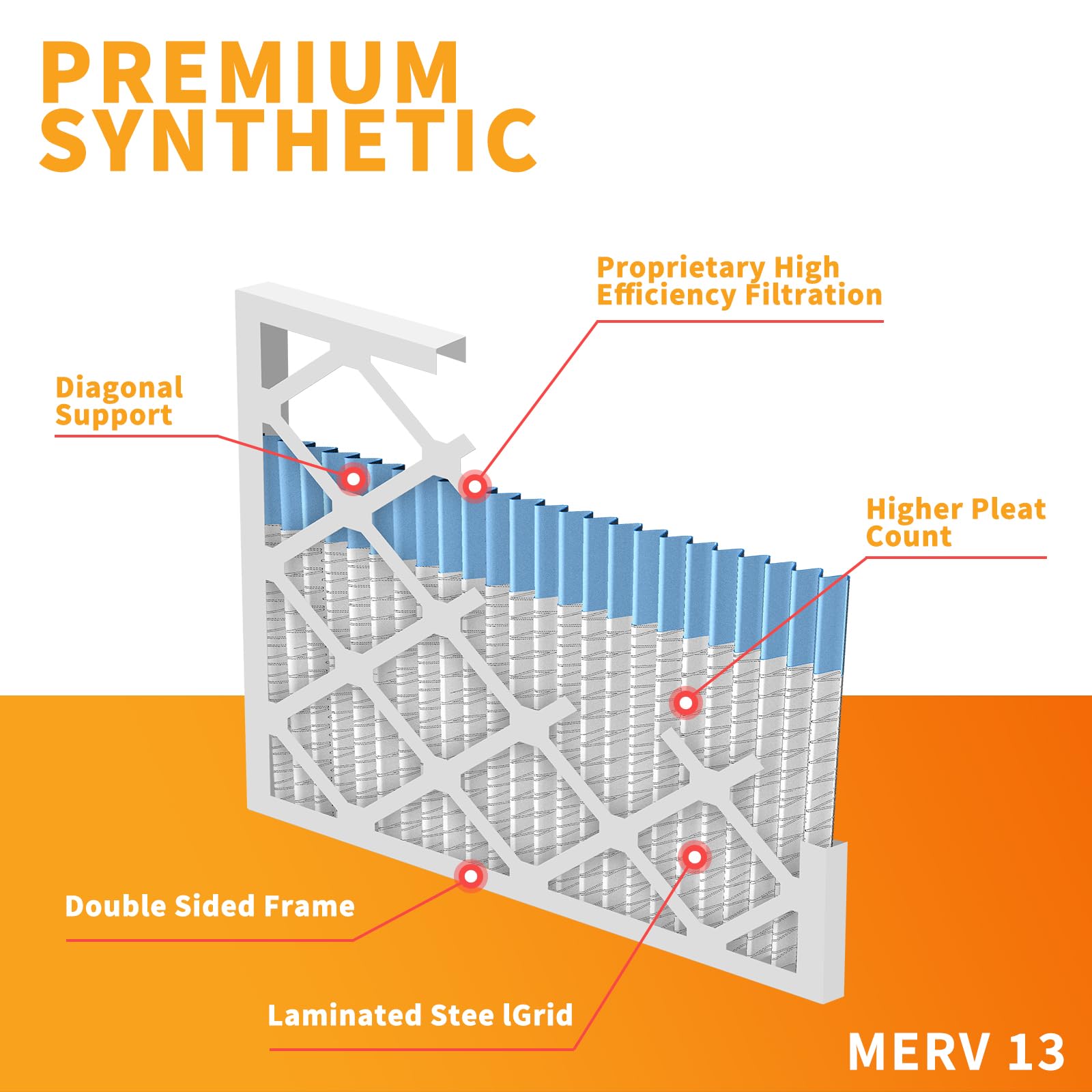 PREMIUM SYNTHETIC

Proprietary High Efficiency Filtration

Diagonal Support

Higher Pleat Count

Double Sided Frame

Laminated Stee lGrid

MERV 13