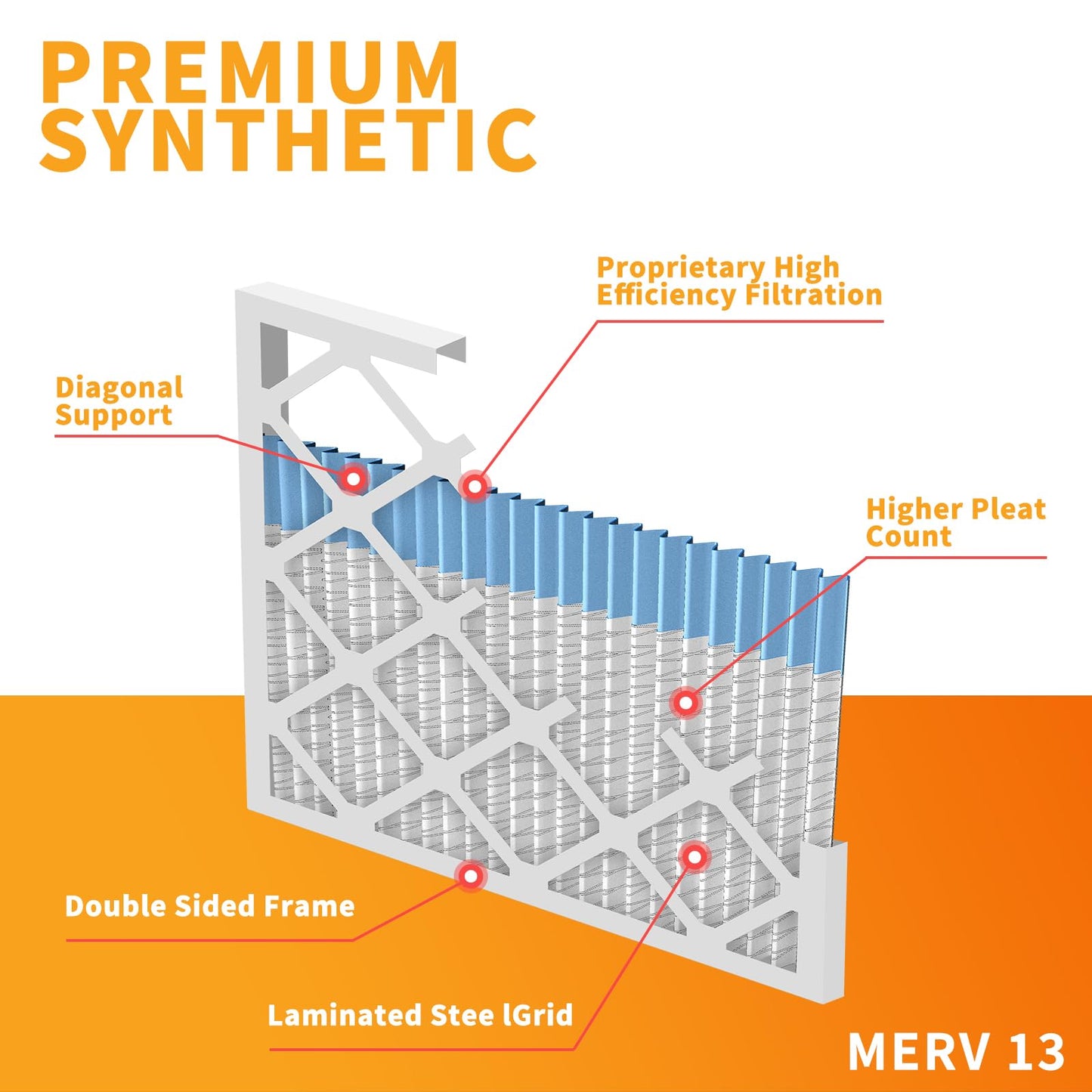 PREMIUM SYNTHETIC

Proprietary High Efficiency Filtration

Diagonal Support

Higher Pleat Count

Double Sided Frame

Laminated Stee lGrid

MERV 13