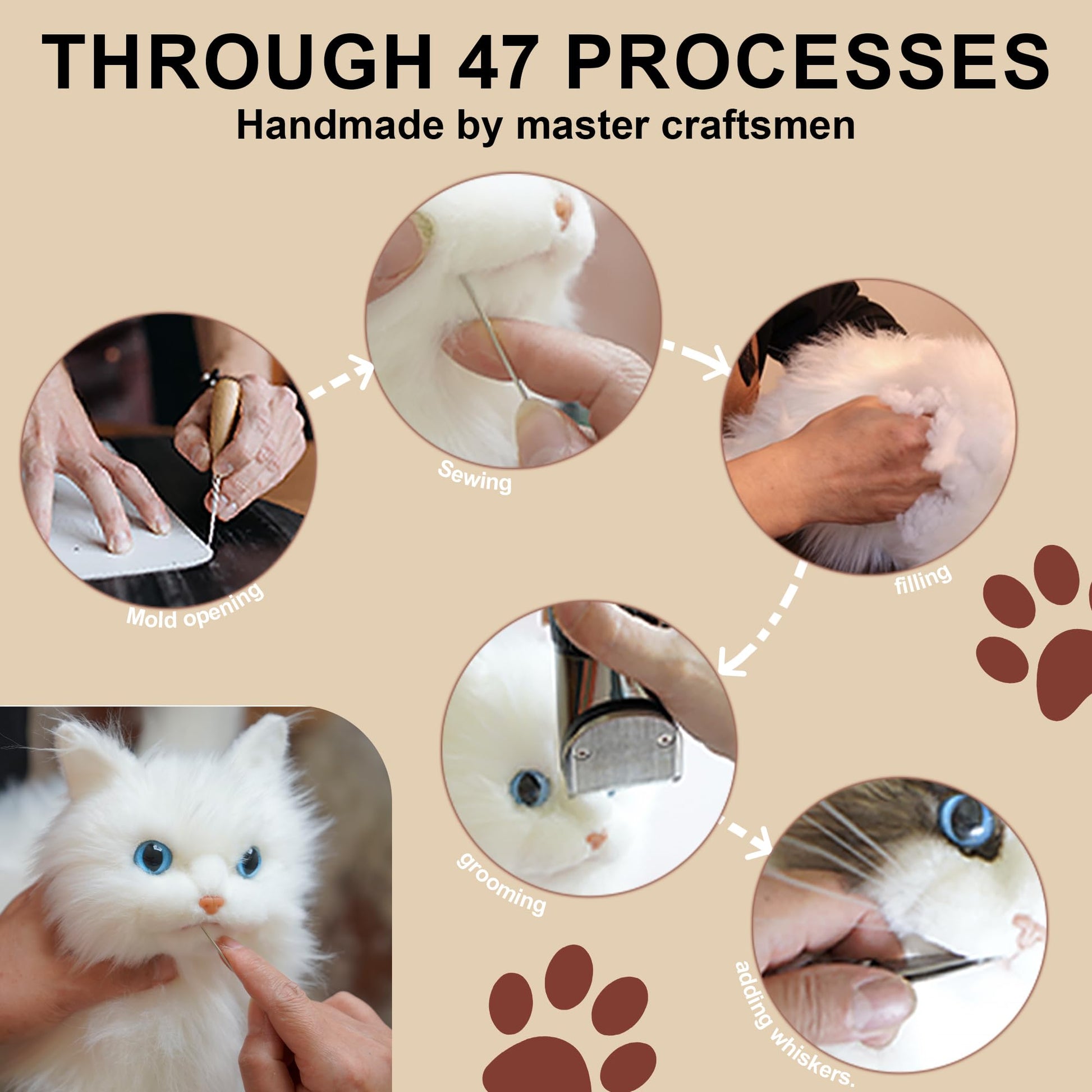 THROUGH 47 PROCESSES
Handmade by master craftsmen

Mold opening

Sewing

filling

grooming

adding whiskers.