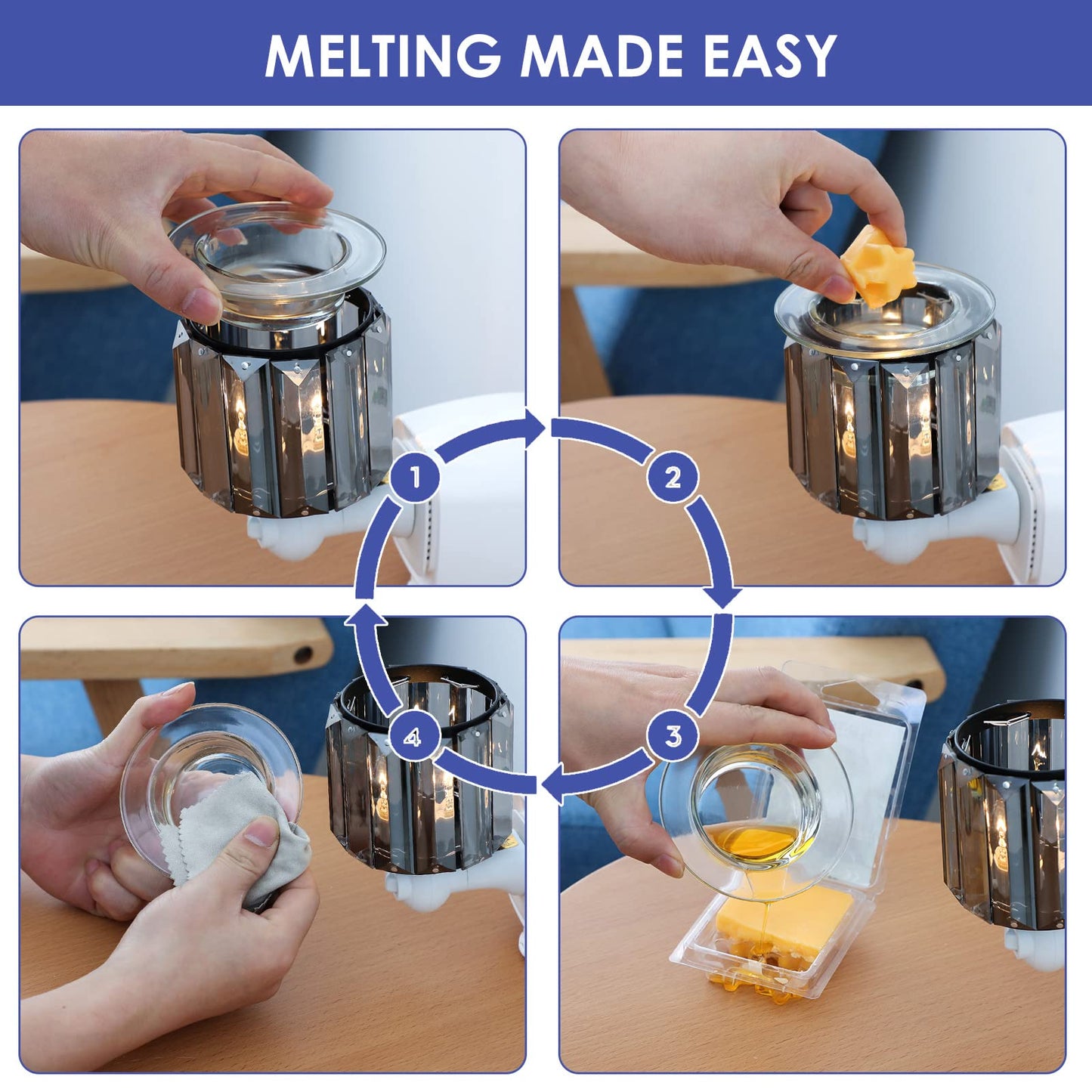 MELTING MADE EASY

1

2

3

4