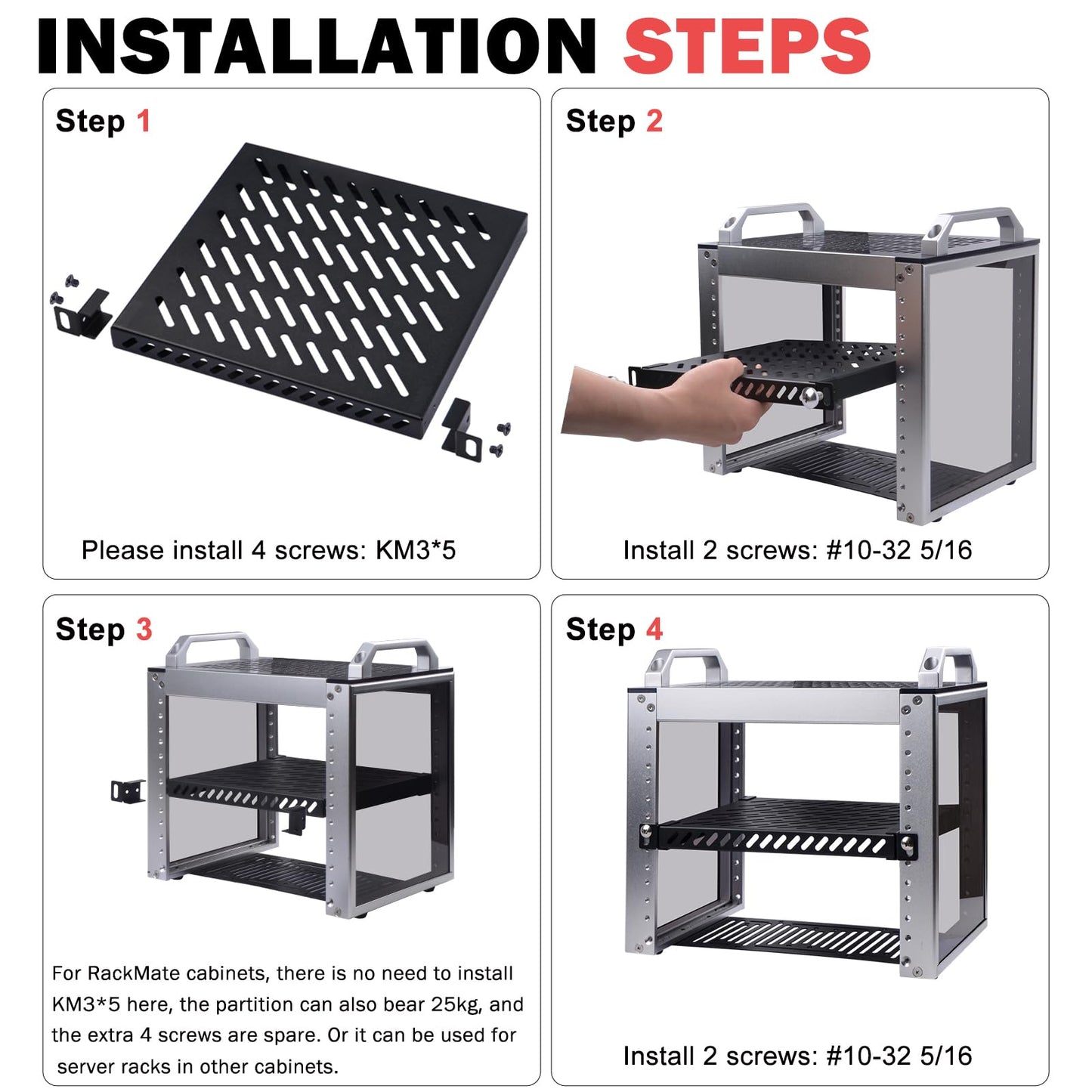 INSTALLATION STEPS

Step 1

Please install 4 screws: KM3*5

Step 2

Install 2 screws: #10-32 5/16

Step 3

For RackMate cabinets, there is no need to install KM3*5 here, the partition can also bear 25kg, and the extra 4 screws are spare. Or it can be used for server racks in other cabinets.

Step 4

Install 2 screws: #10-32 5/16