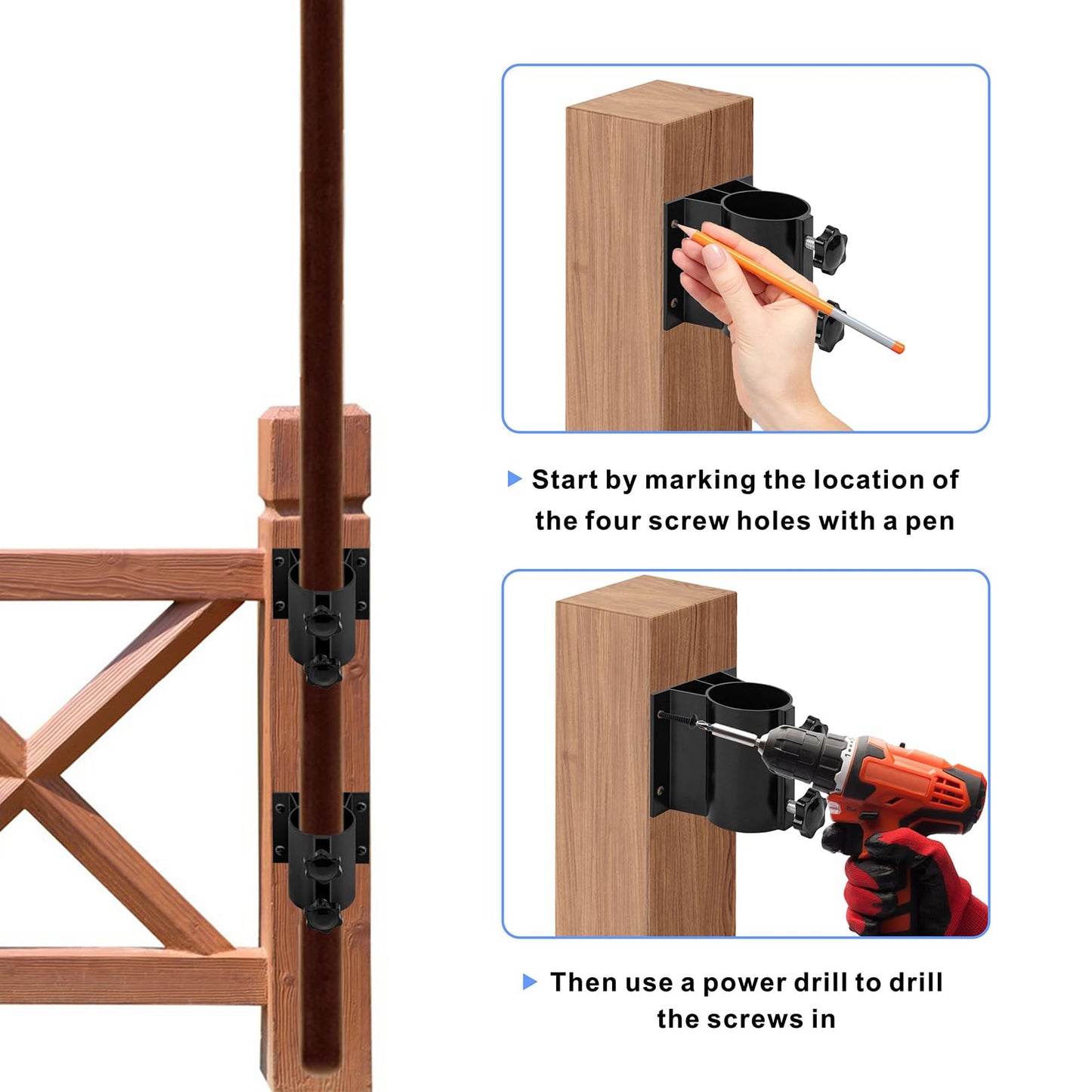 Start by marking the location of the four screw holes with a pen

Then use a power drill to drill the screws in