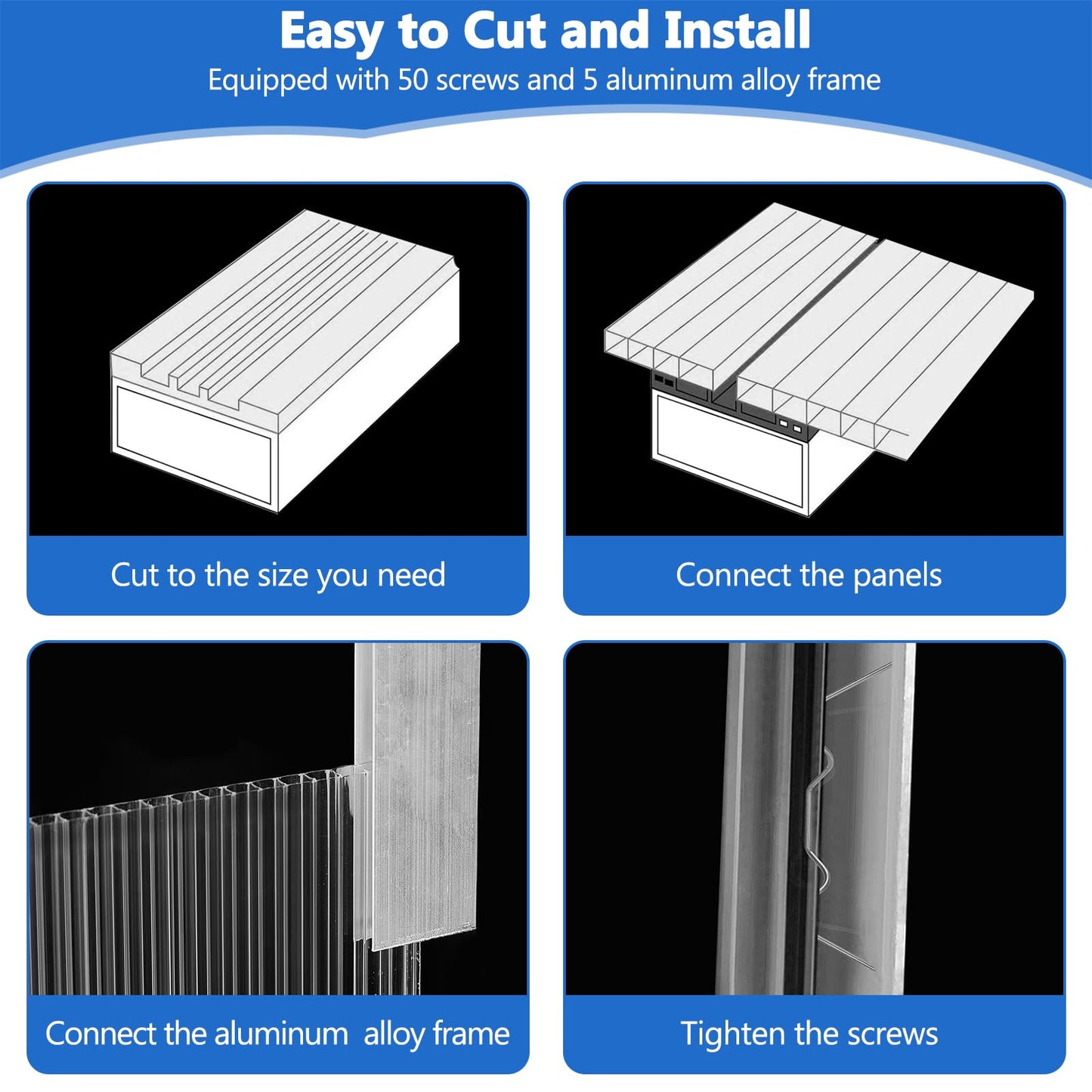 Easy to Cut and Install
Equipped with 50 screws and 5 aluminum alloy frame

Cut to the size you need

Connect the panels

Connect the aluminum alloy frame

Tighten the screws