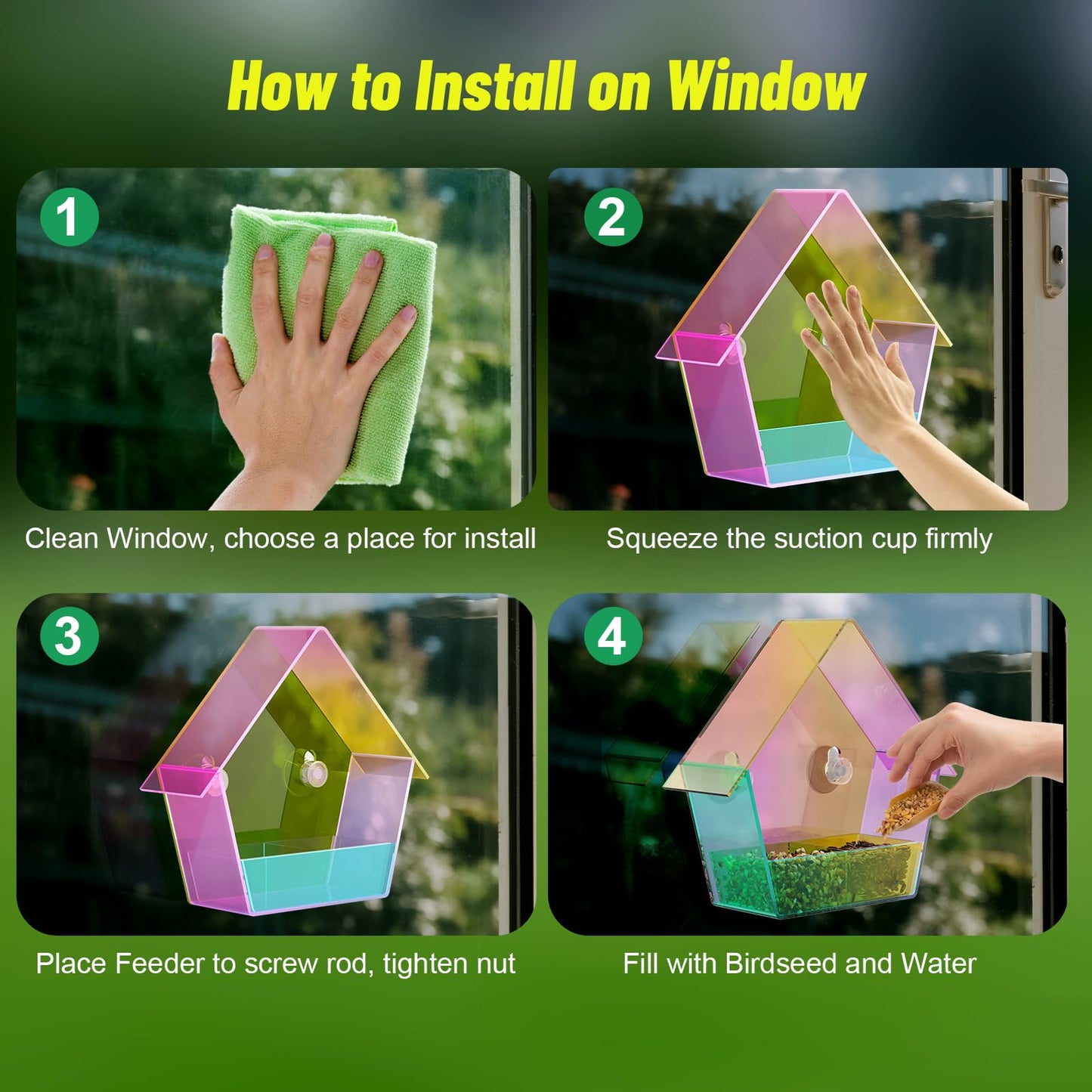 How to Install on Window

1

Clean Window, choose a place for install

2

Squeeze the suction cup firmly

3

Place Feeder to screw rod, tighten nut

4

Fill with Birdseed and Water