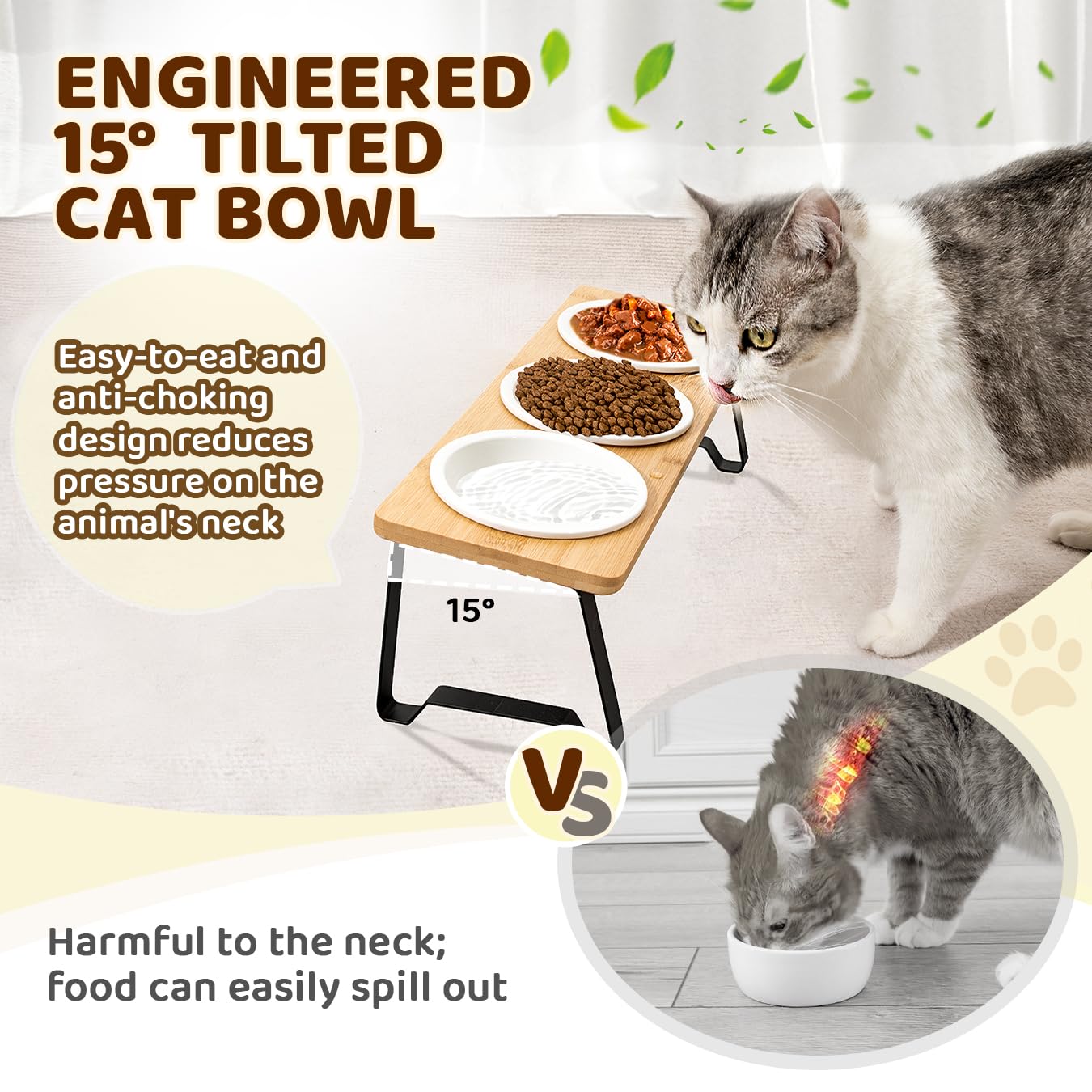 ENGINEERED 15° TILTED CAT BOWL

Easy-to-eat and anti-choking design reduces pressure on the animal's neck

15°

VS

Harmful to the neck; food can easily spill out