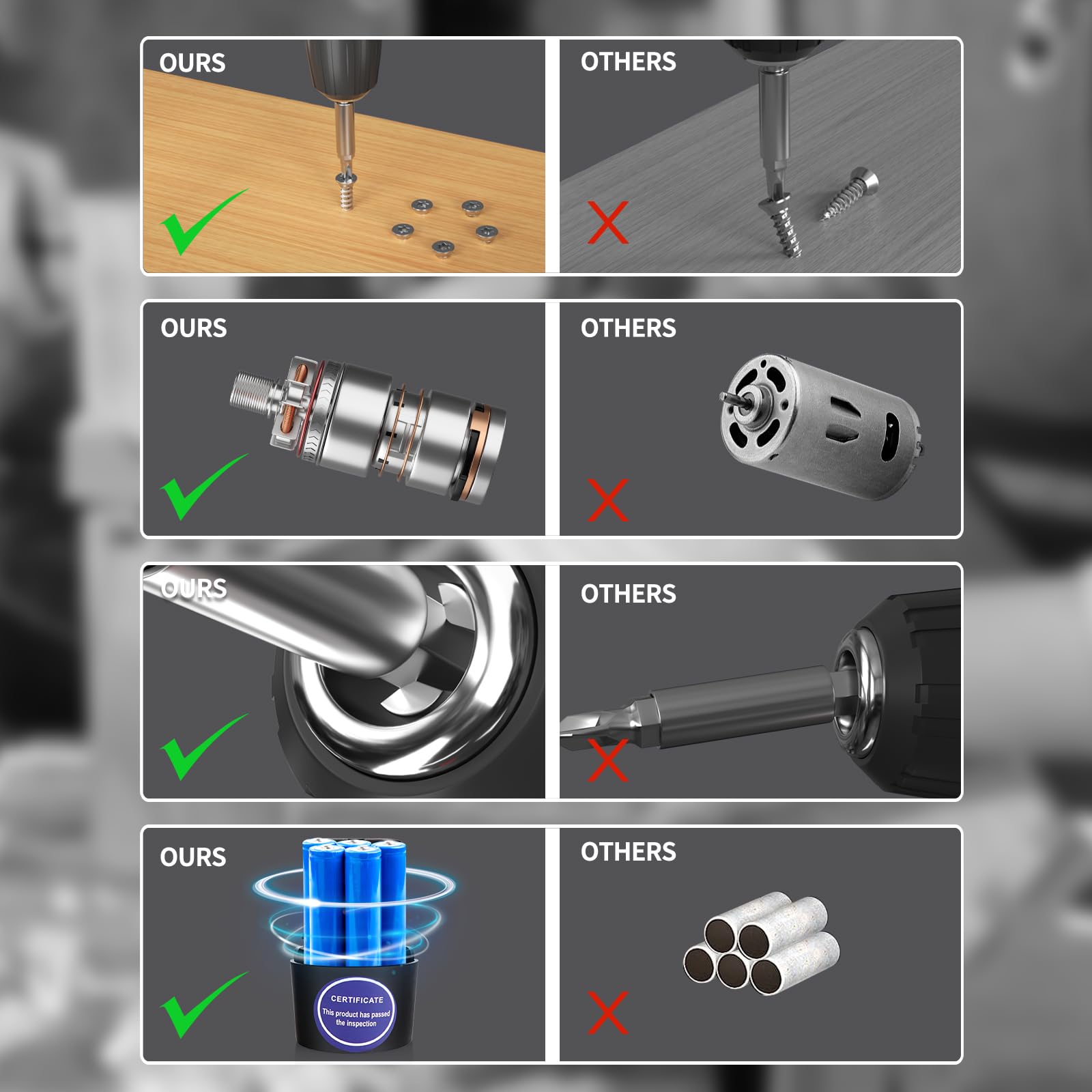 OURS

OTHERS

OURS

OTHERS

OURS

OTHERS

OURS

CERTIFICATE
This product has passed the inspection

OTHERS