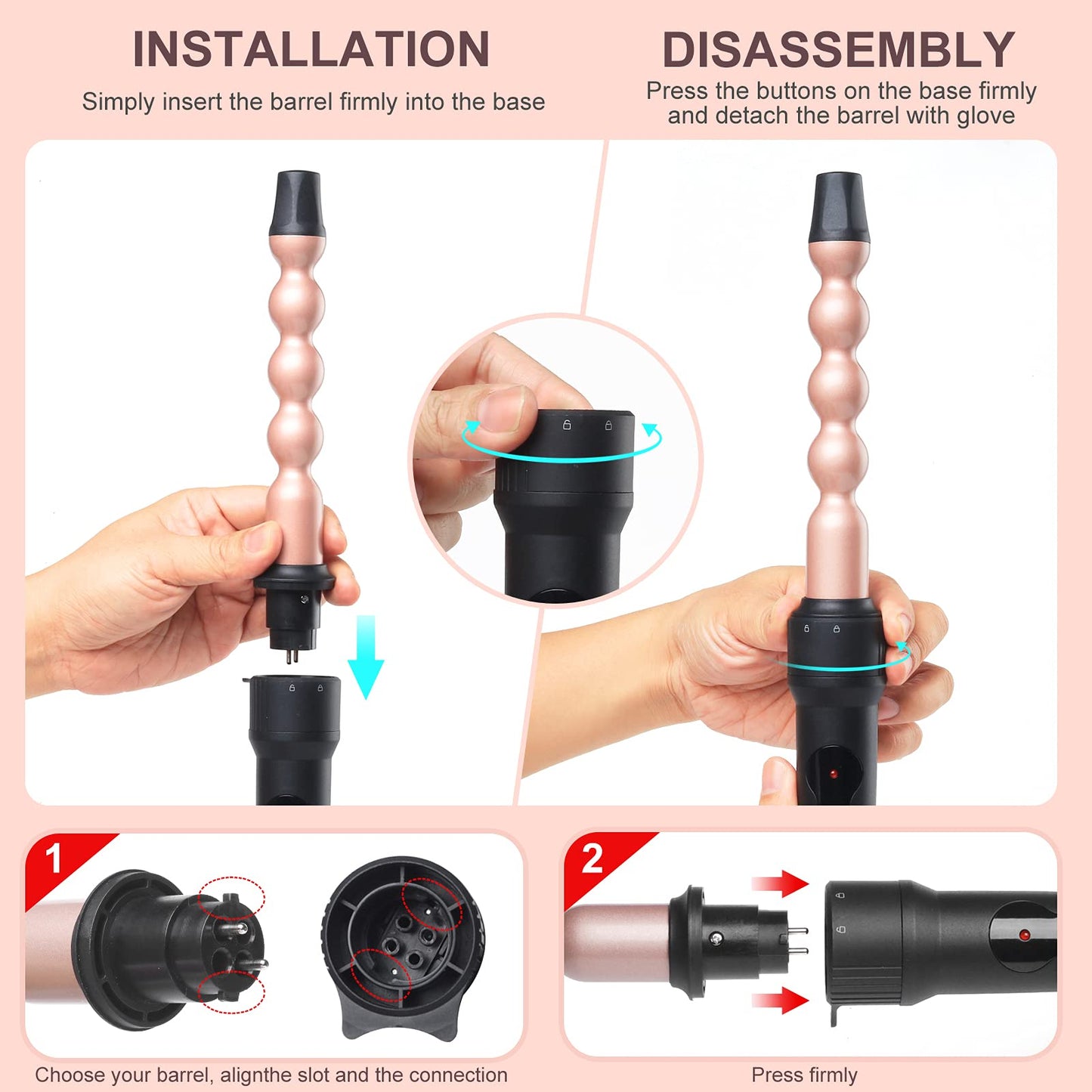 INSTALLATION

Simply insert the barrel firmly into the base

DISASSEMBLY

Press the buttons on the base firmly and detach the barrel with glove

1

Choose your barrel, alignthe slot and the connection

2

Press firmly