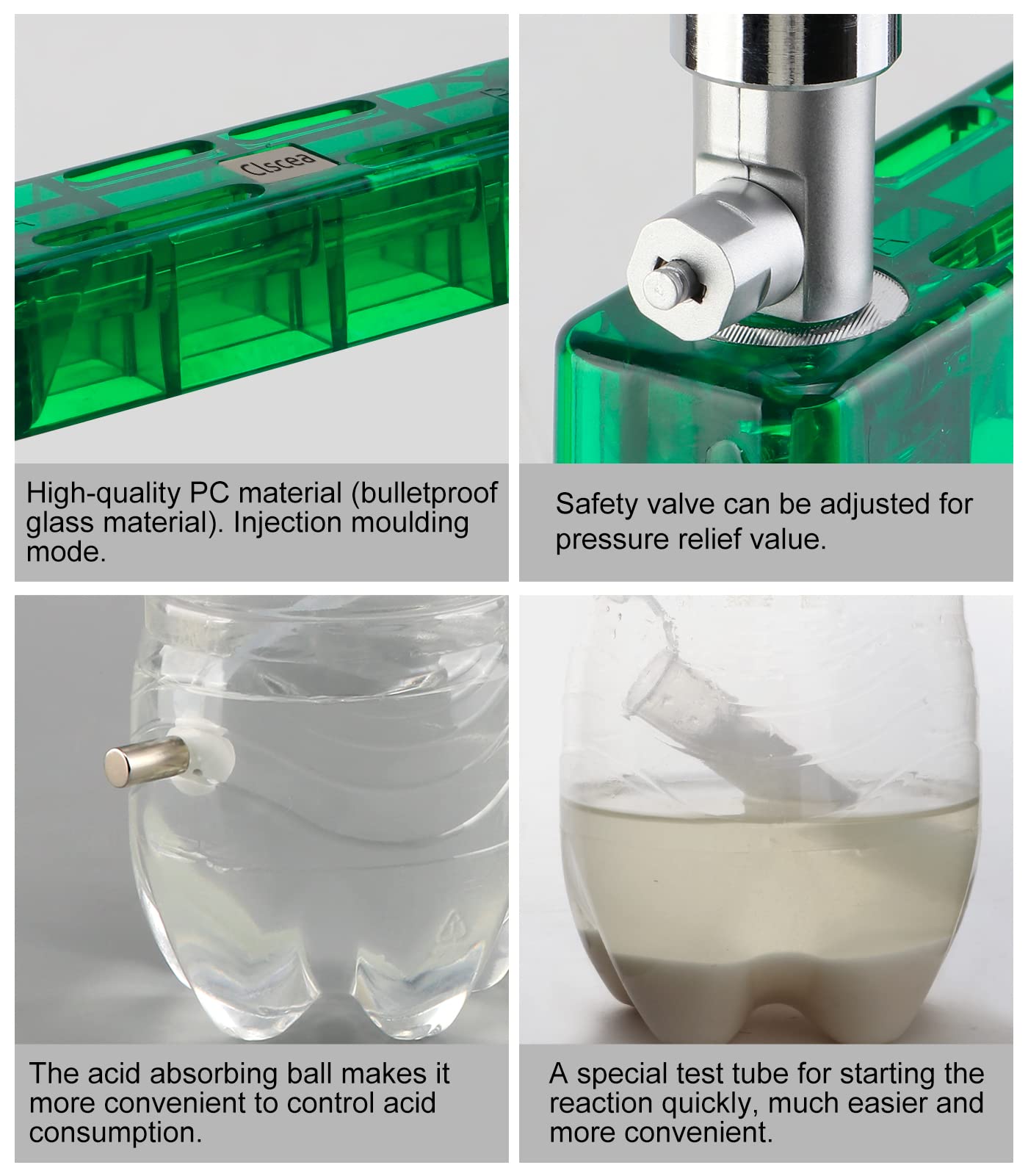 Clscea

High-quality PC material (bulletproof glass material). Injection moulding mode.

Safety valve can be adjusted for pressure relief value.

The acid absorbing ball makes it more convenient to control acid consumption.

A special test tube for starting the reaction quickly, much easier and more convenient.